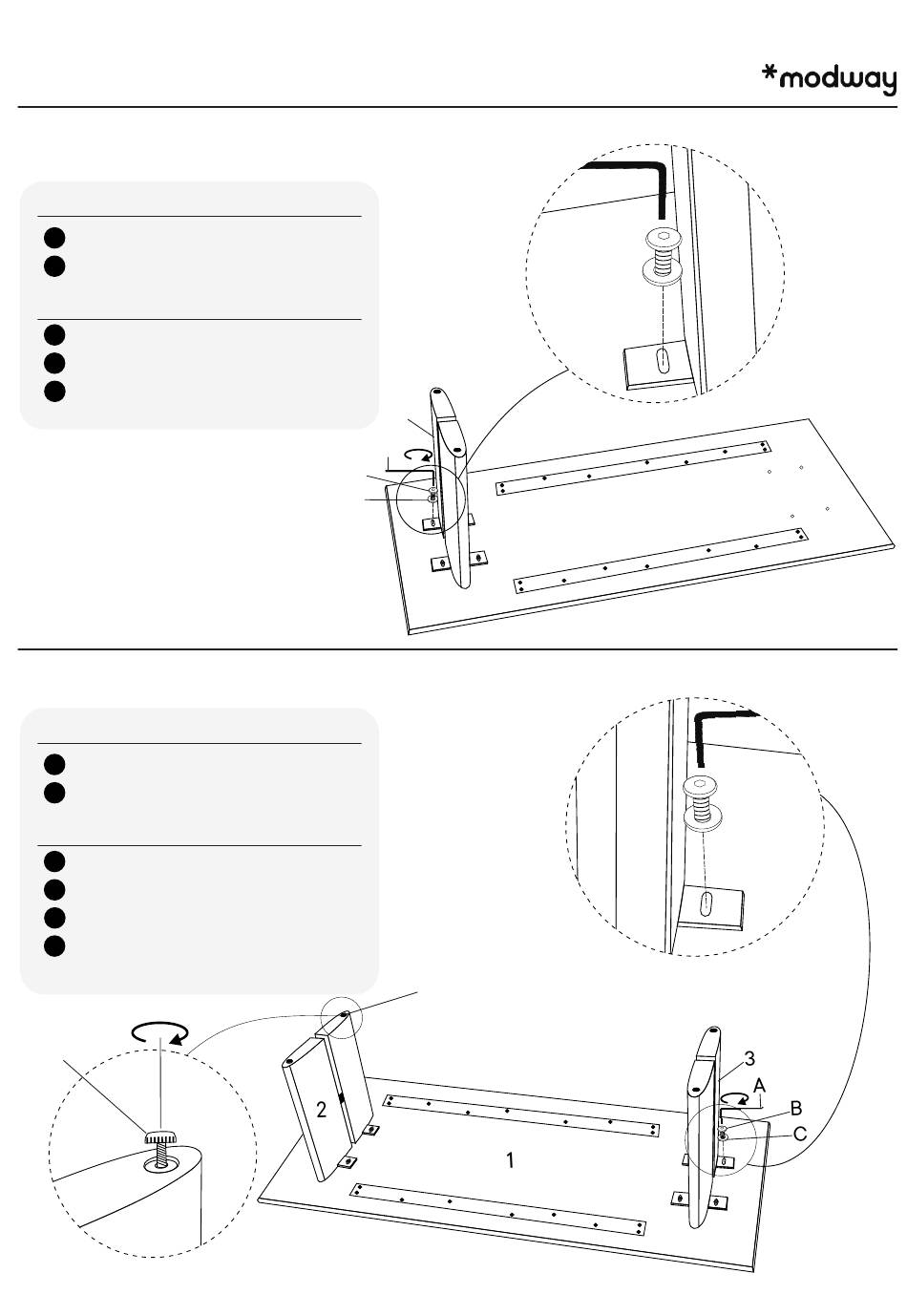 *modway

3

A

B

C

2

1