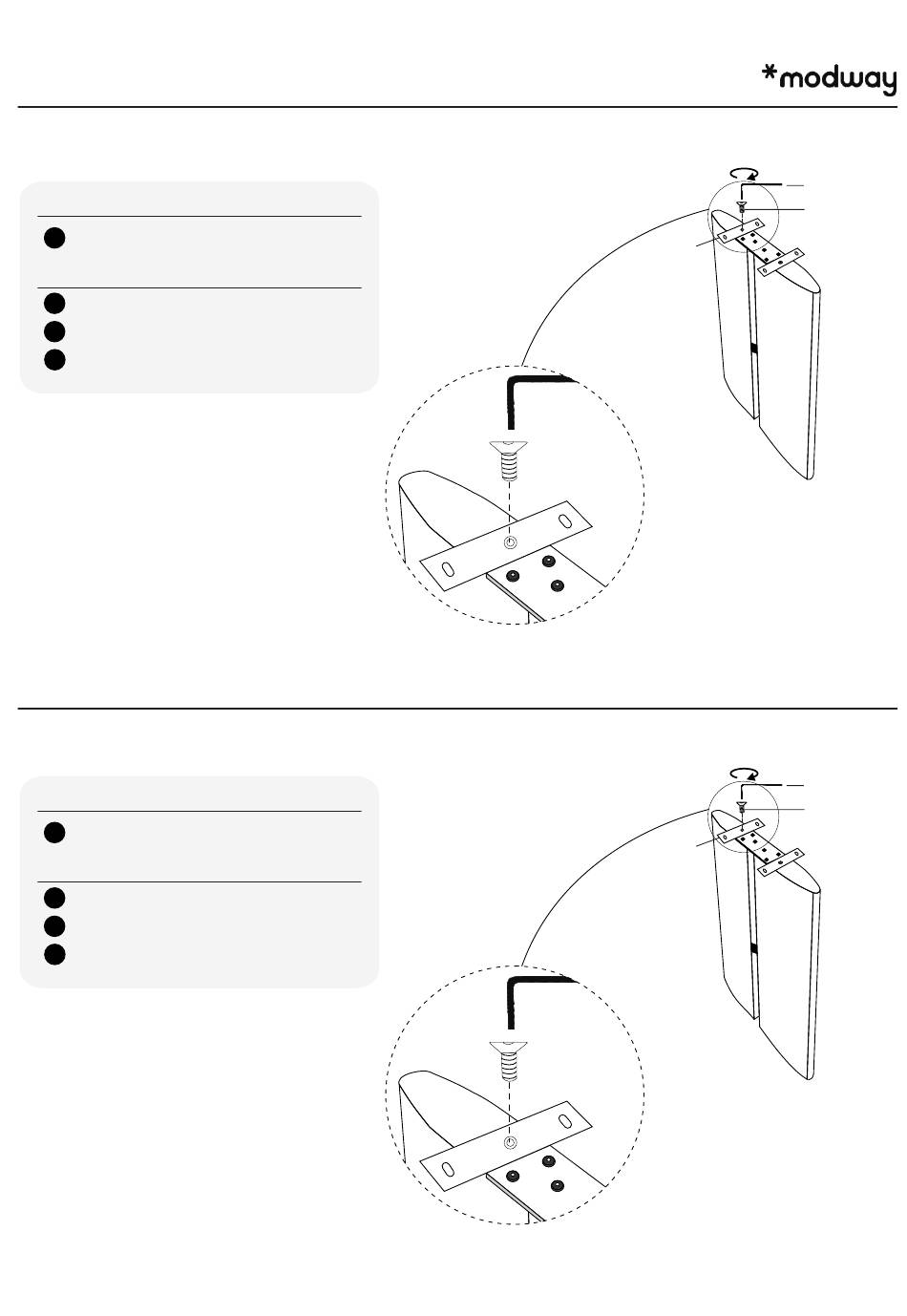 *modway