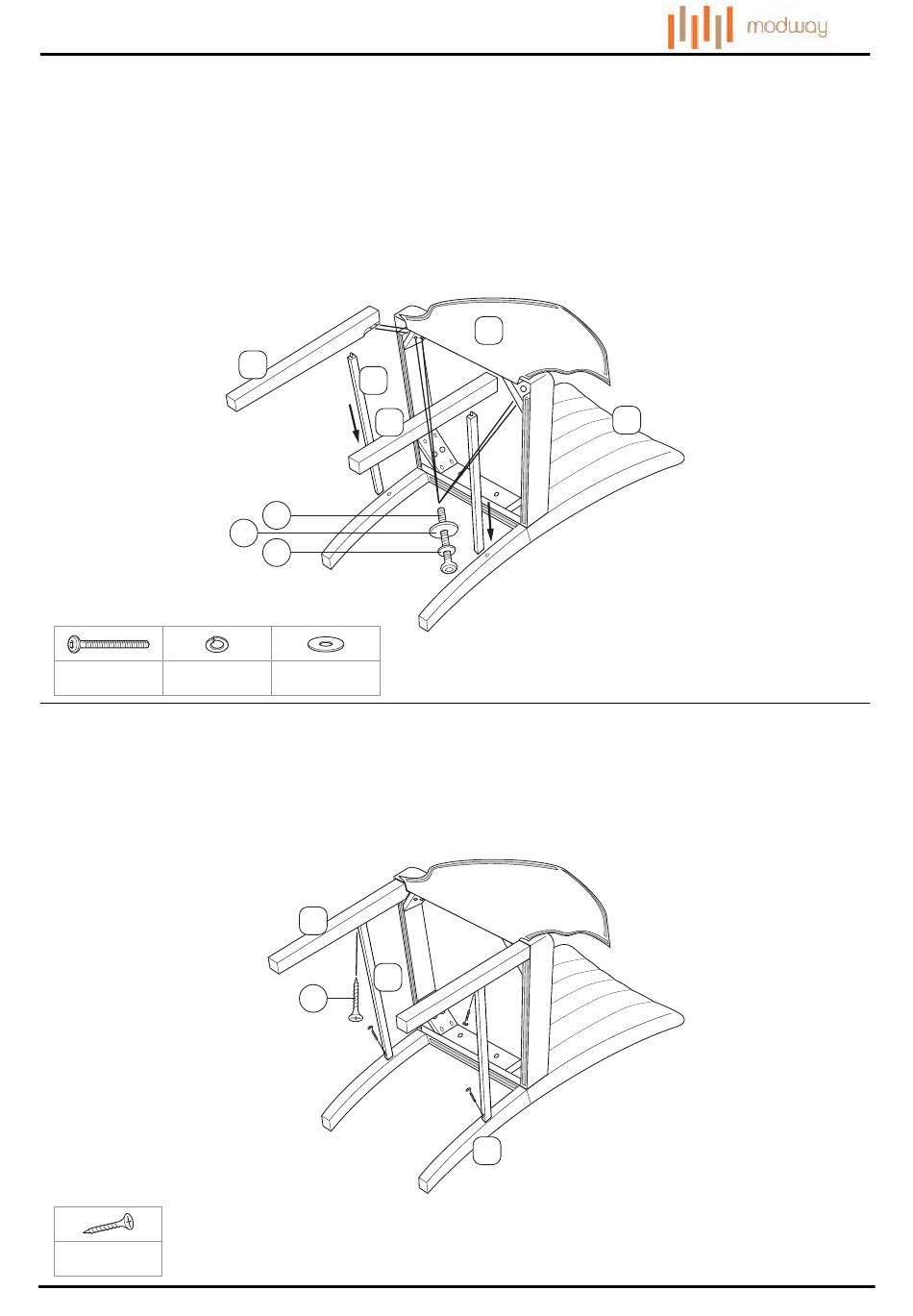 modway