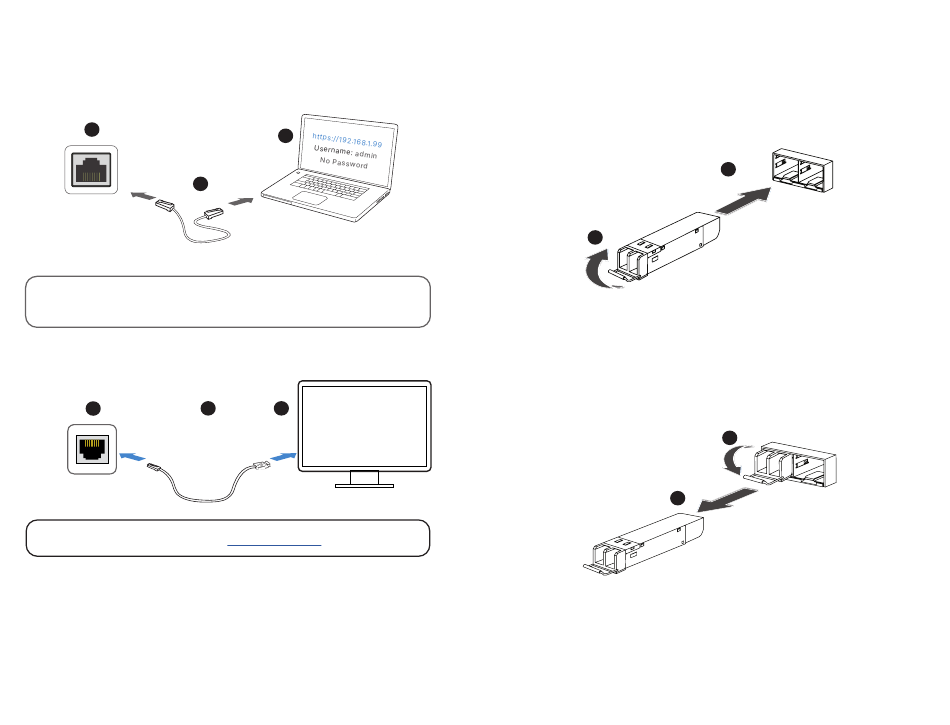 https://192.168.1.99
Username: admin
No Password