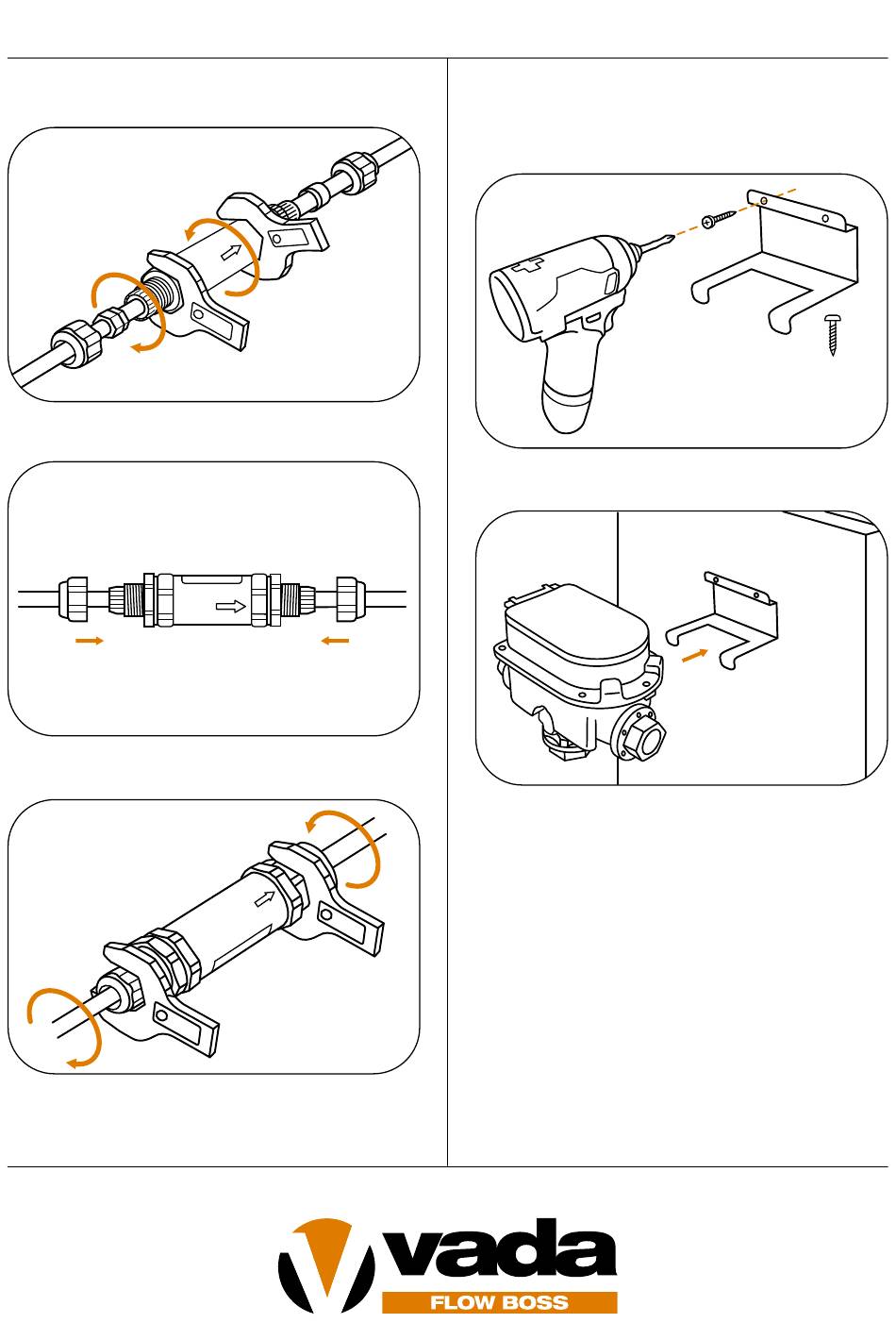 vada
FLOW BOSS