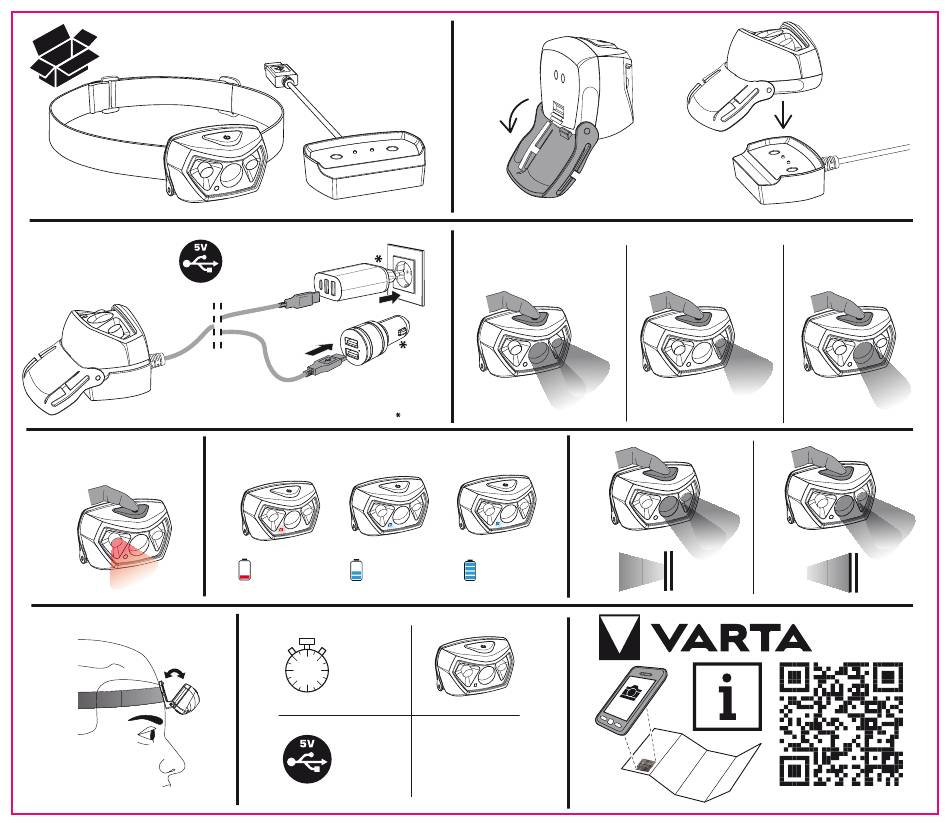 5V

*

*

*

5V

VARTA

i