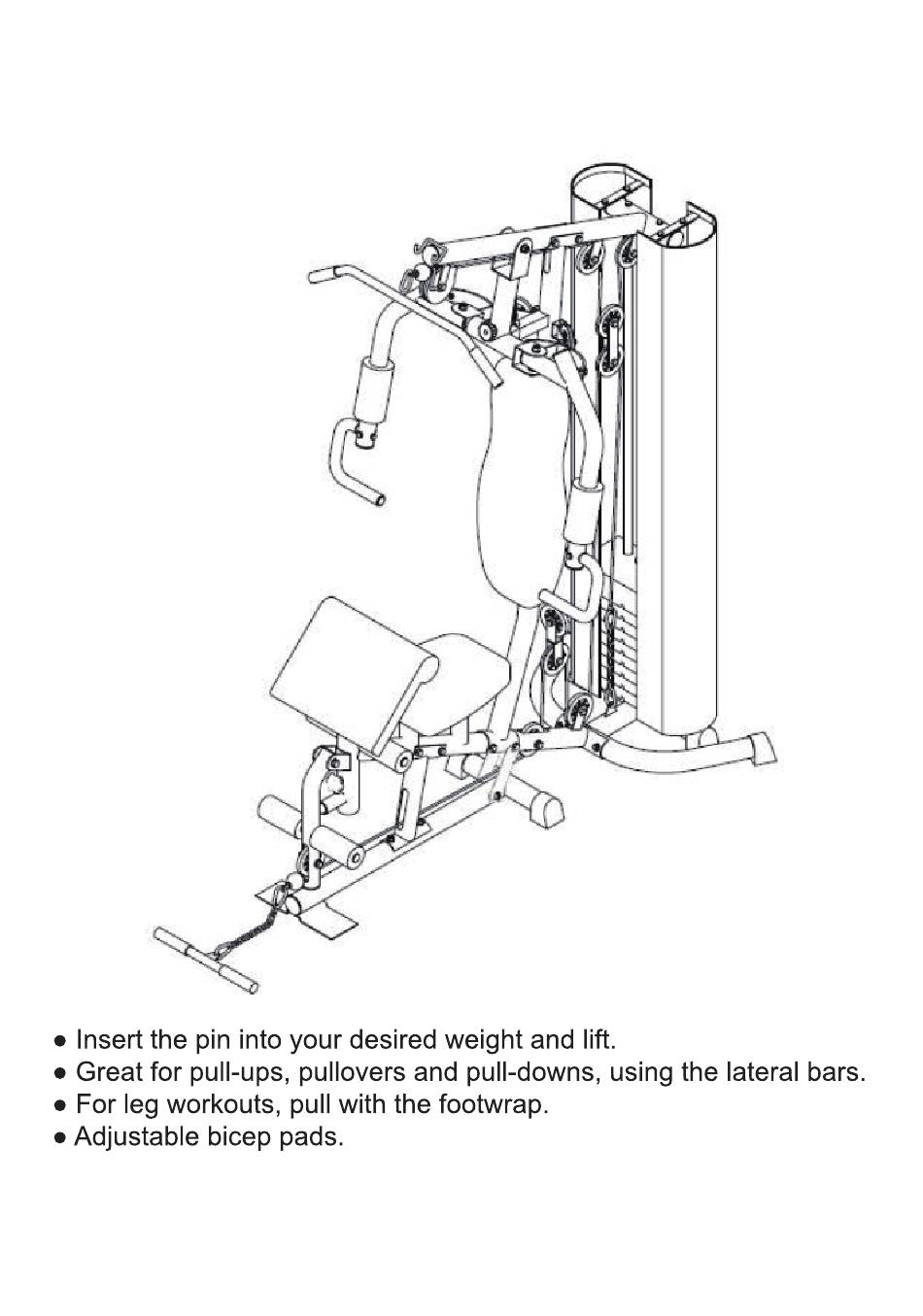 ● Insert the pin into your desired weight and lift.
● Great for pull-ups, pullovers and pull-downs, using the lateral bars.
● For leg workouts, pull with the footwrap.
● Adjustable bicep pads.