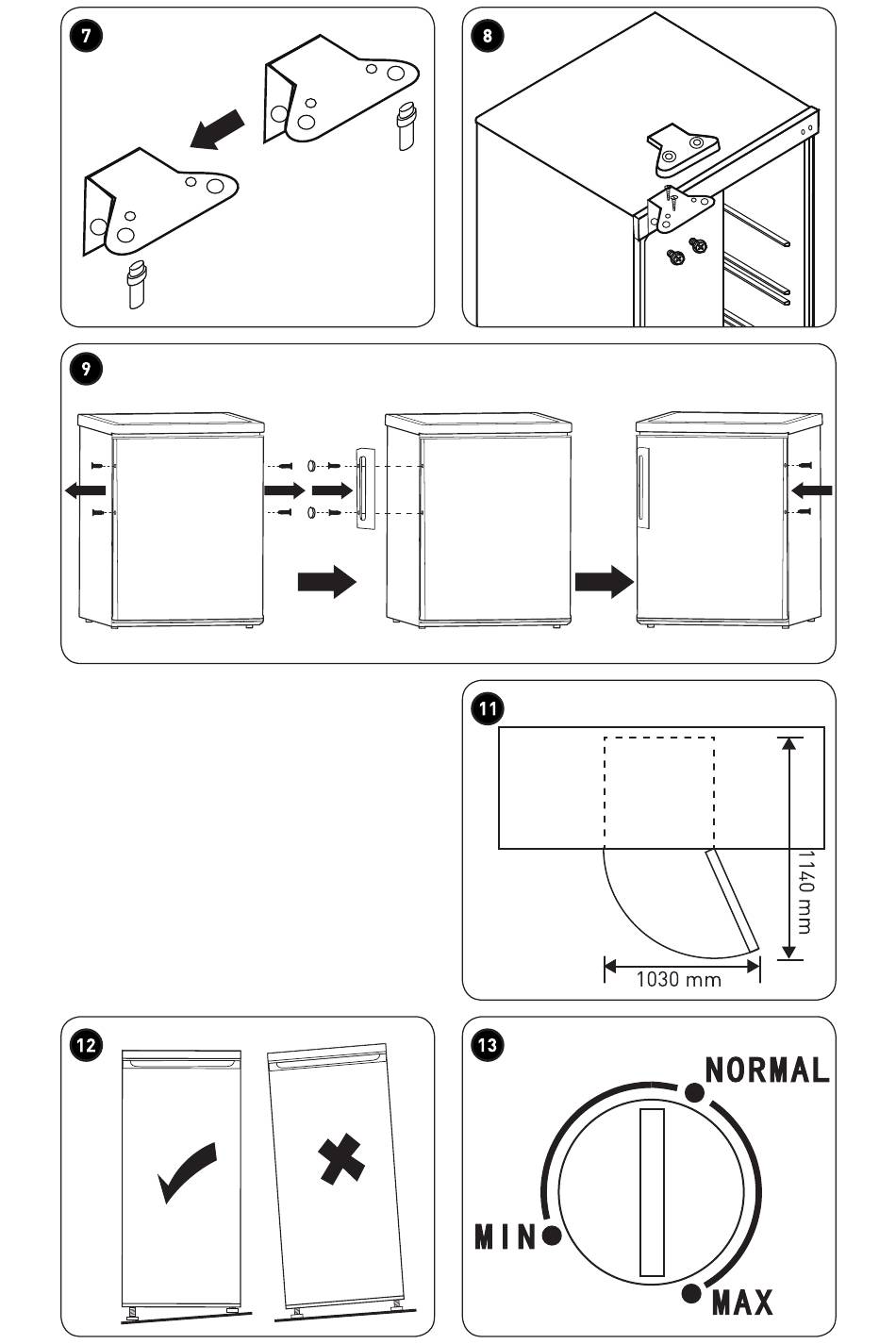 7

8

9

11

1140 mm

1030 mm

12

13

NORMAL

MIN

MAX