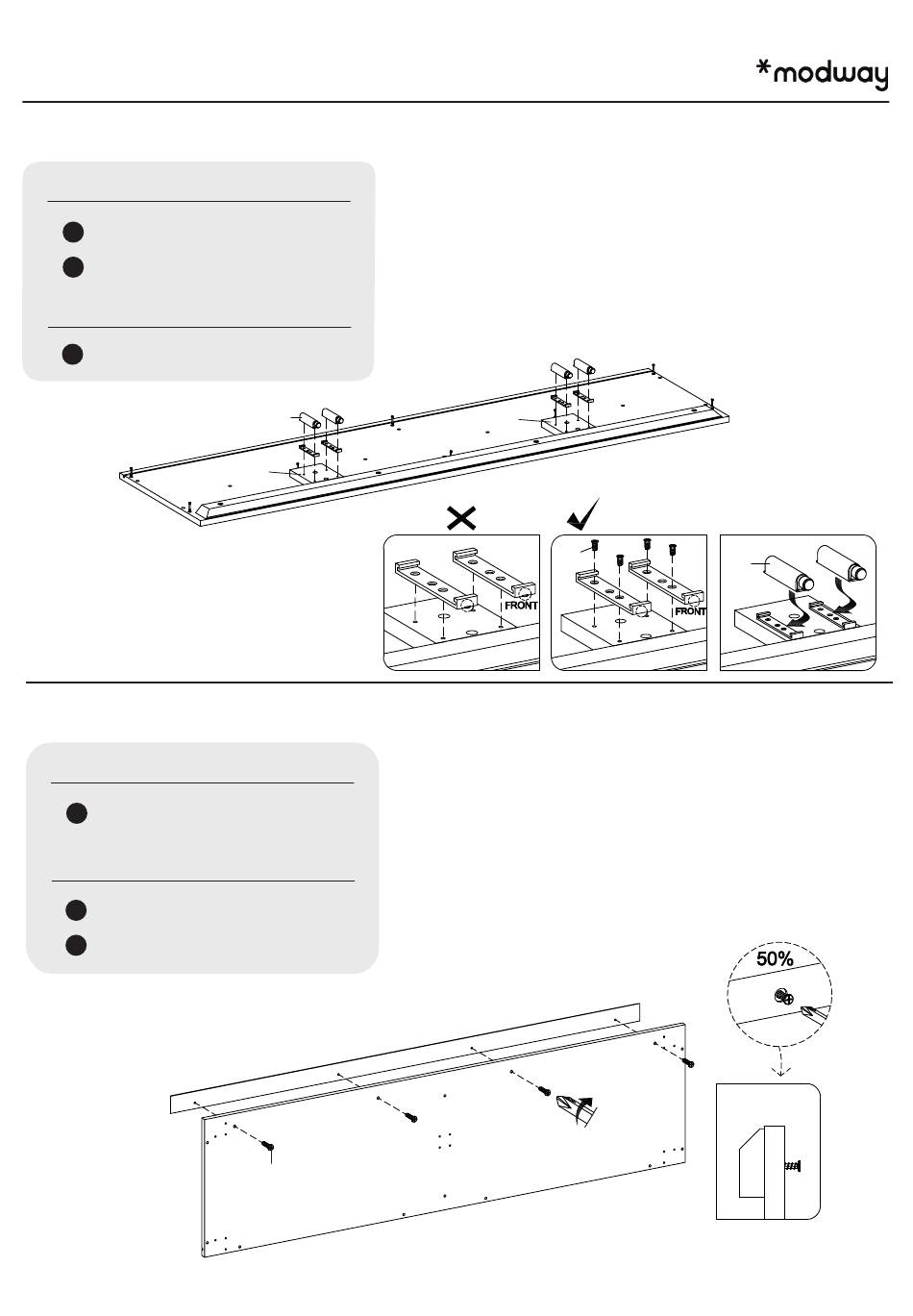 *modway

FRONT

FRONT

50%