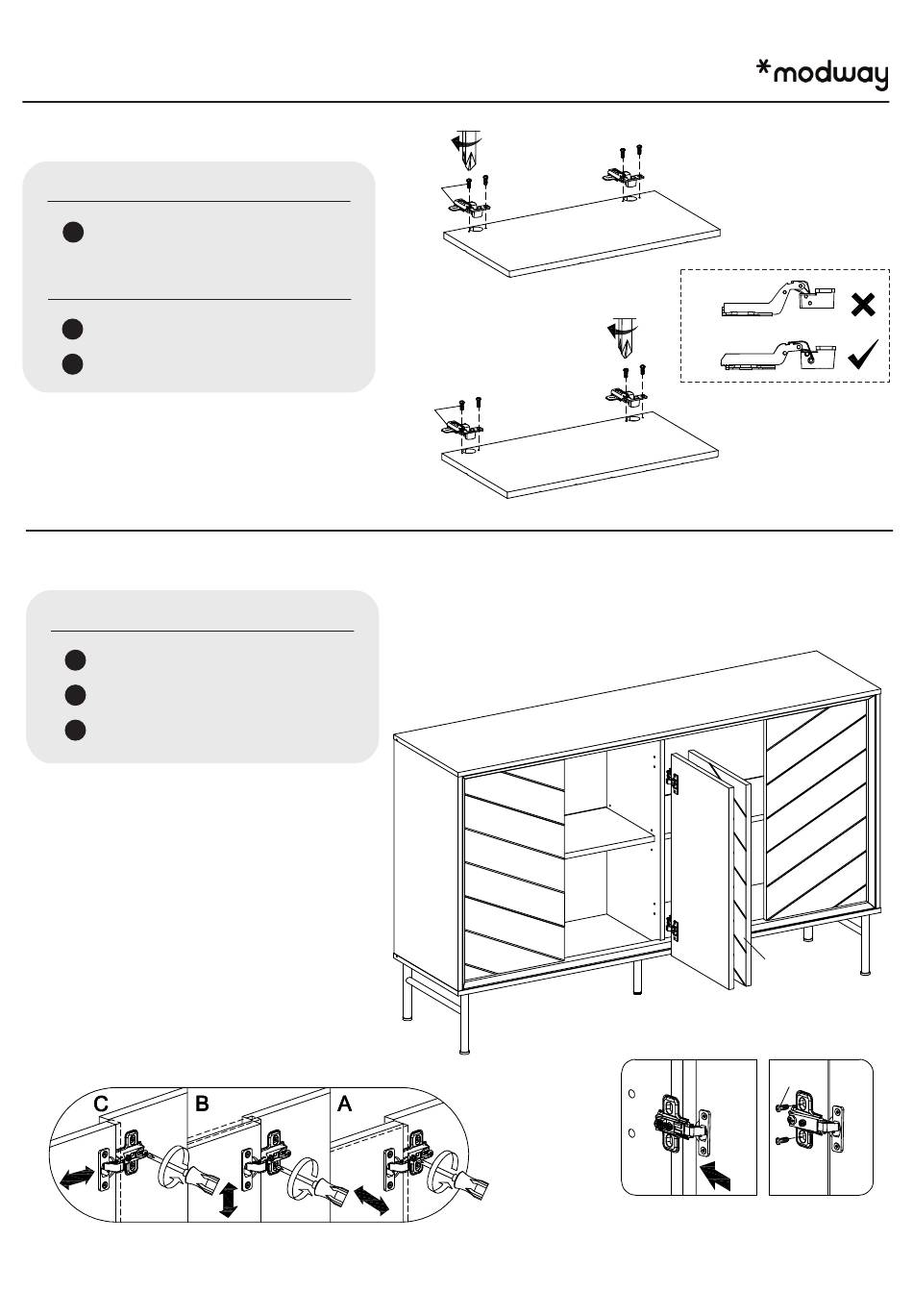 *modway

C

B

A