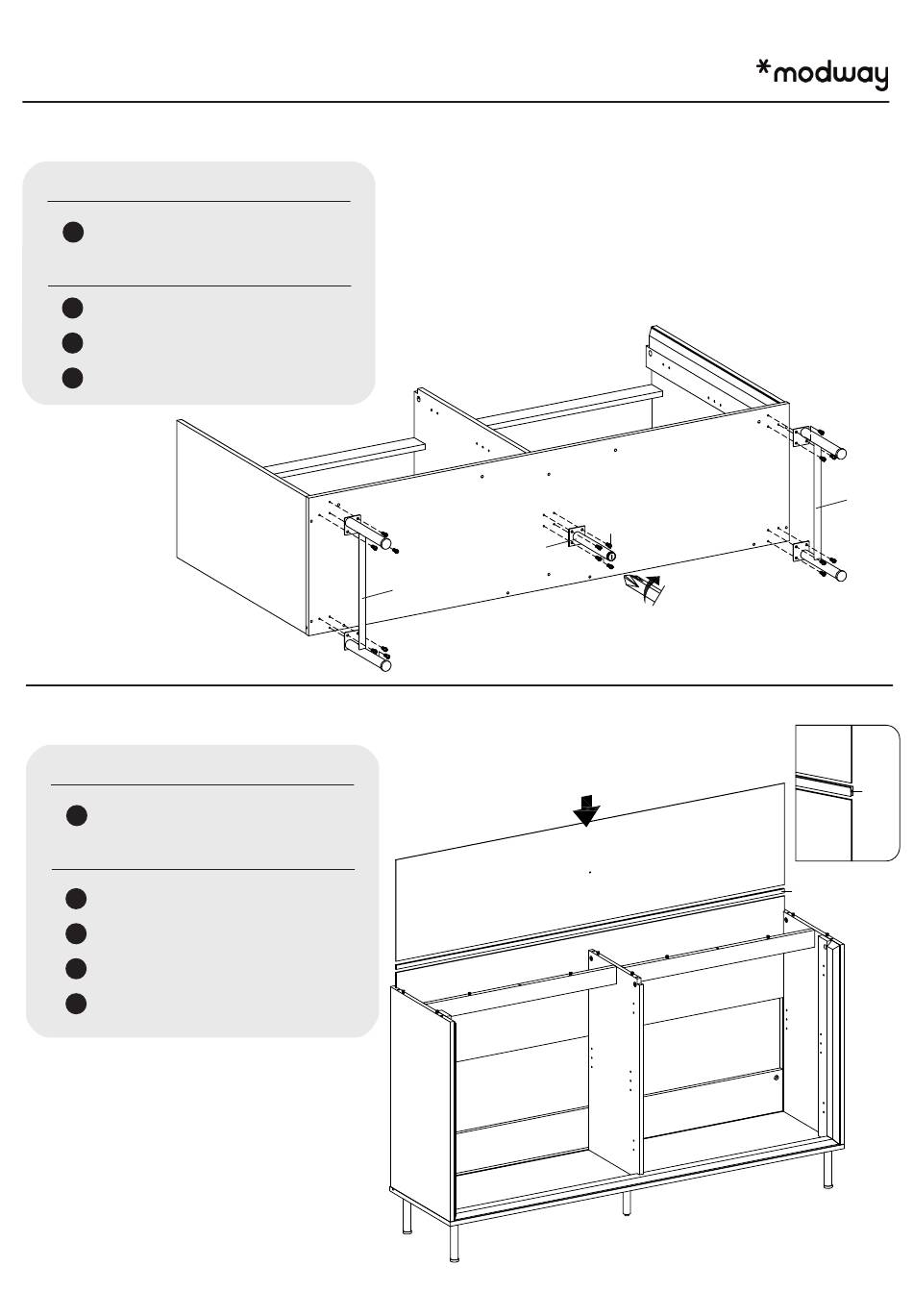 *modway