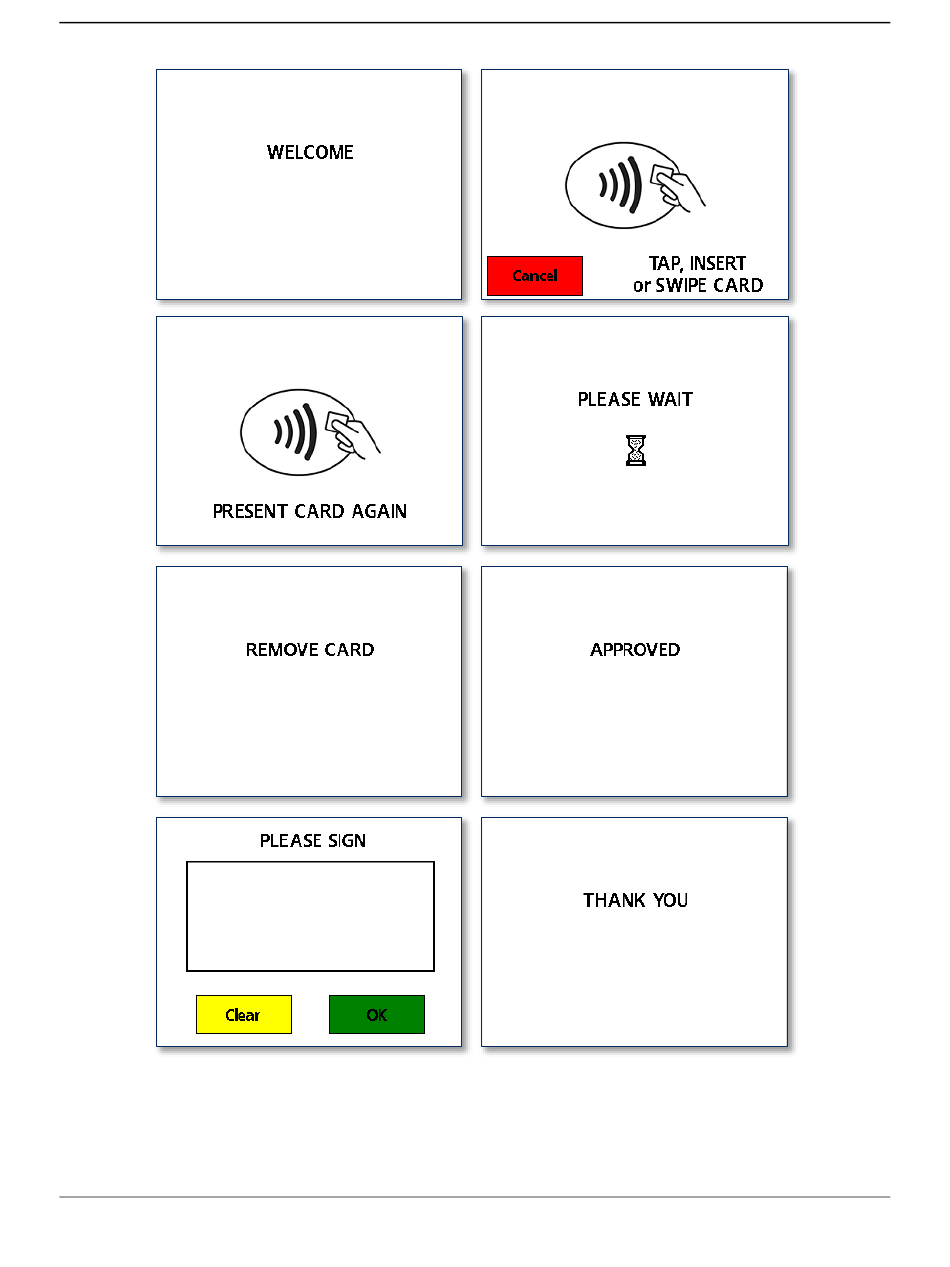 WELCOME

Cancel

TAP, INSERT or SWIPE CARD

PRESENT CARD AGAIN

PLEASE WAIT

REMOVE CARD

APPROVED

PLEASE SIGN

Clear

OK

THANK YOU