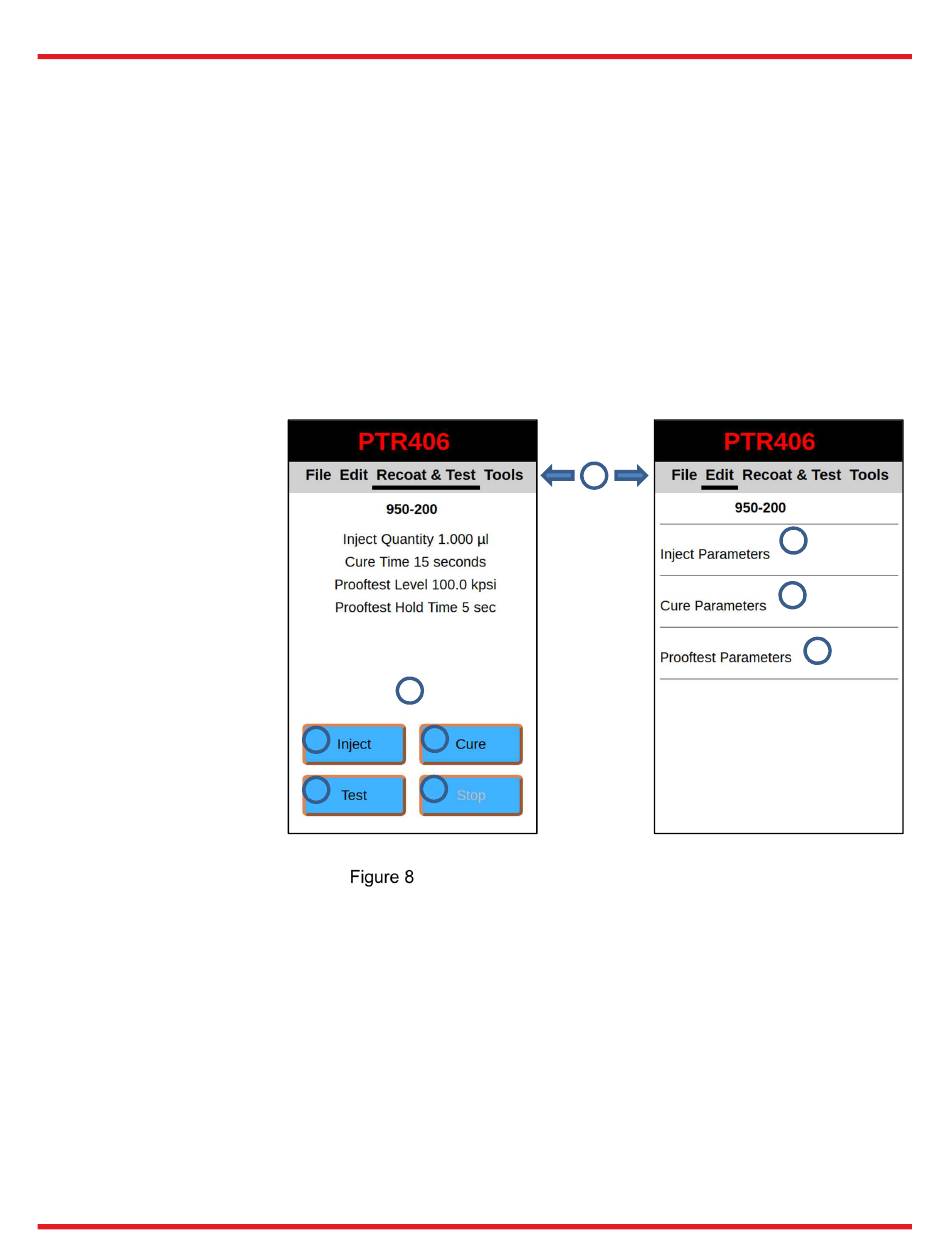 PTR406

File Edit Recoat & Test Tools

950-200

Inject Quantity 1.000 µl
Cure Time 15 seconds
Prooftest Level 100.0 kpsi
Prooftest Hold Time 5 sec

Inject Cure
Test Stop

PTR406

File Edit Recoat & Test Tools

950-200

Inject Parameters

Cure Parameters

Prooftest Parameters

Figure 8