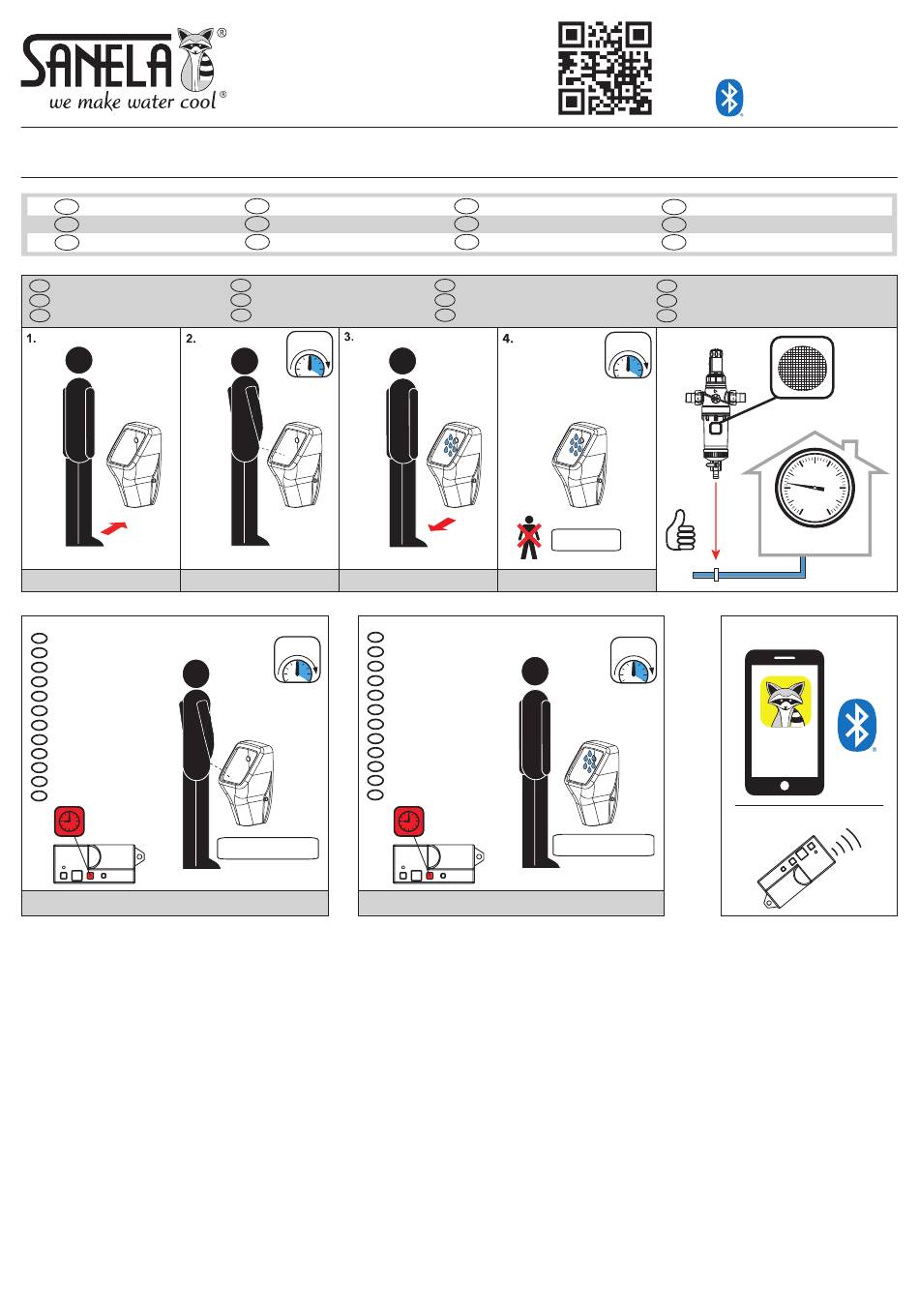 SANELA®
we make water cool®

1.

2.

3.

4.