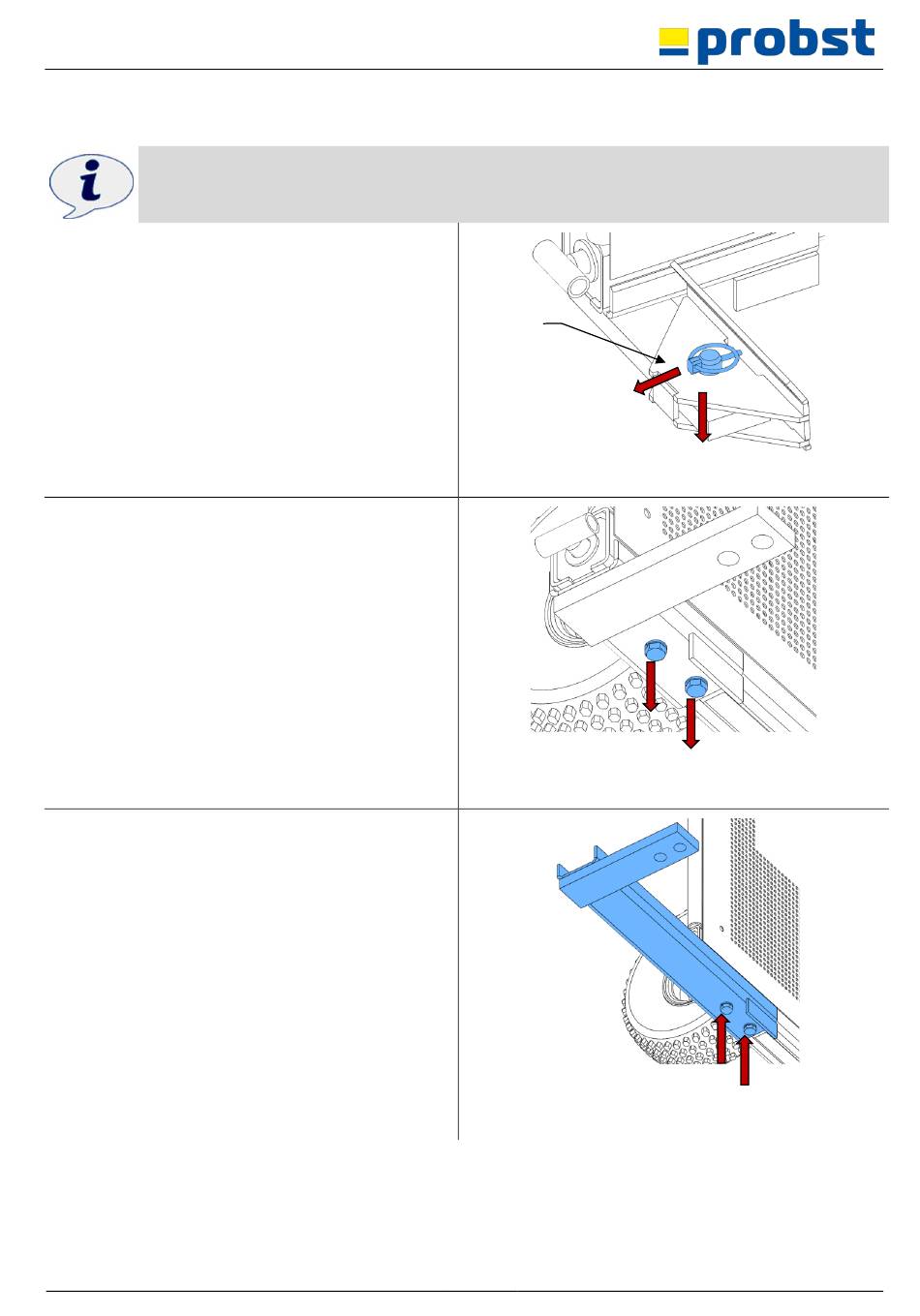 probst

i