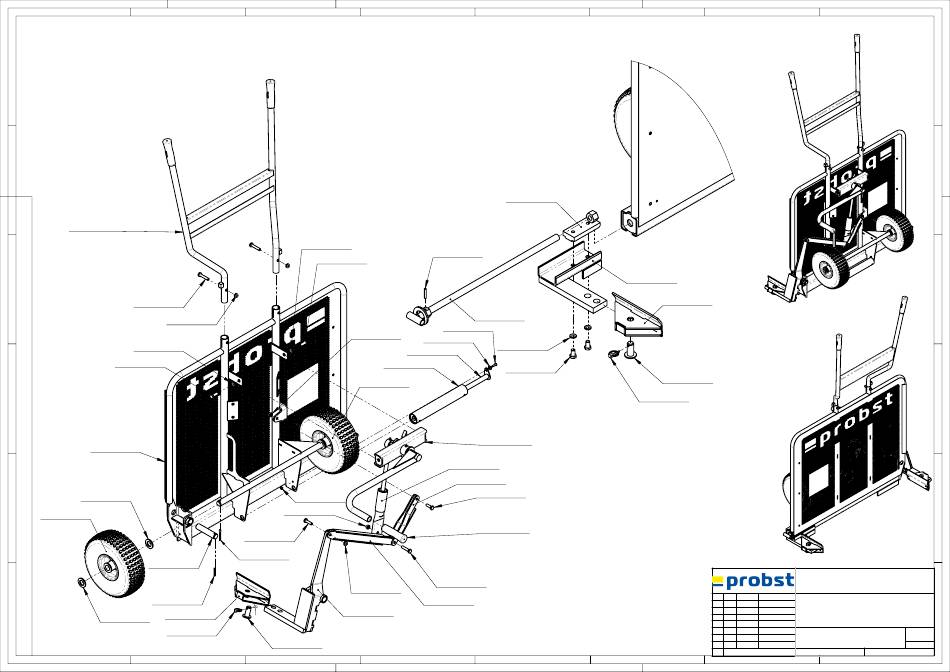 probst

probst

probst

probst