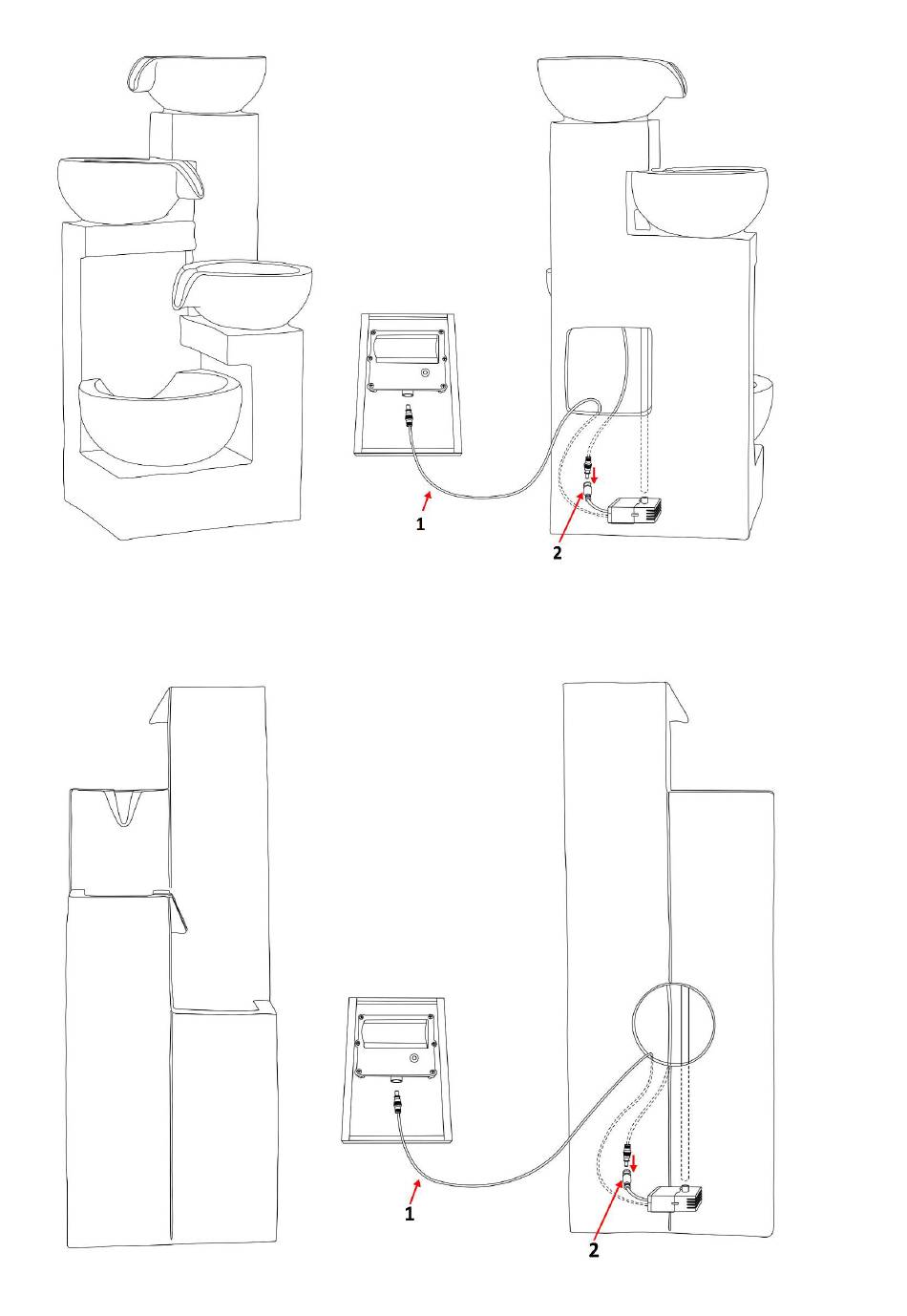 1
2
1
2