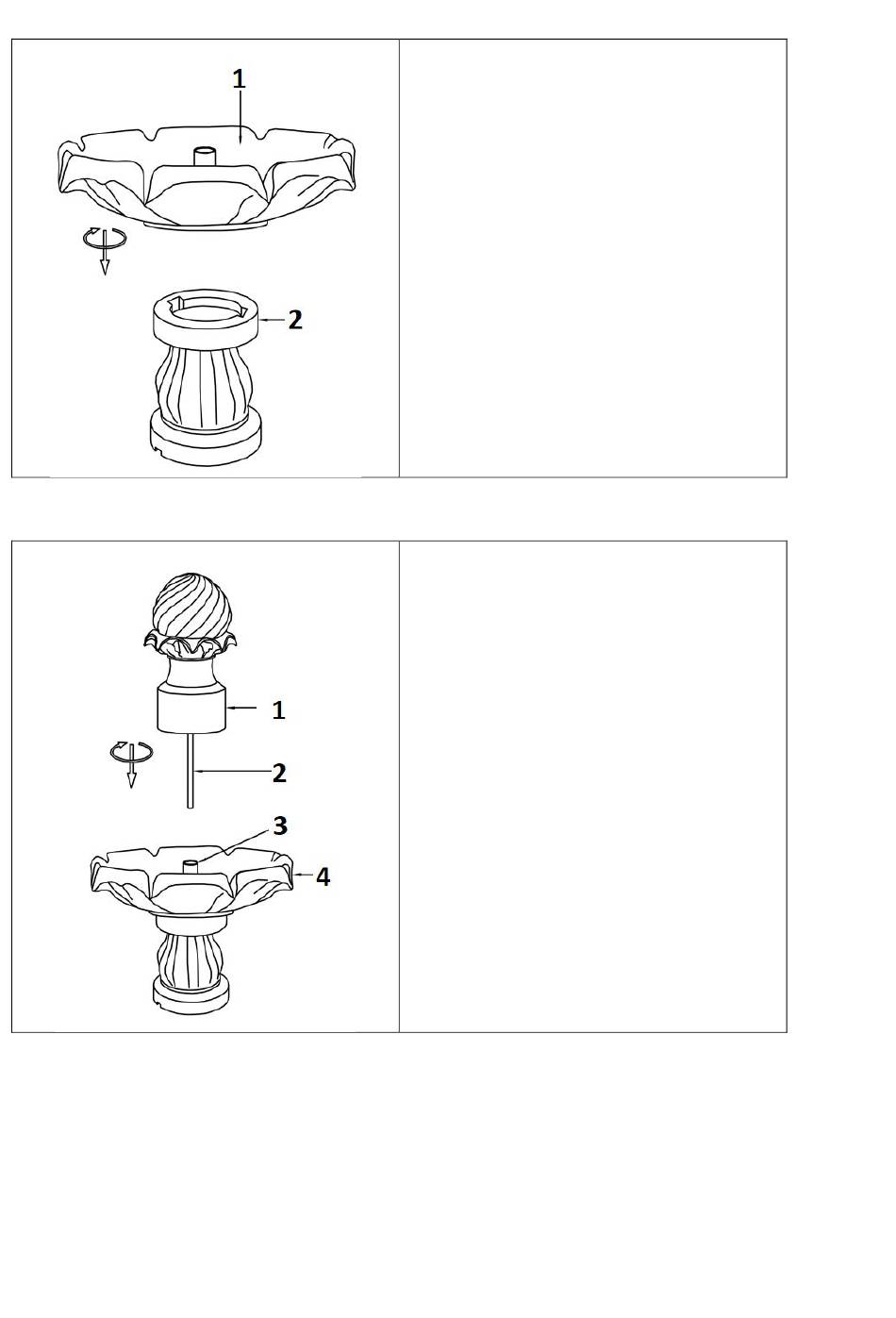 1

2

1

2

3

4