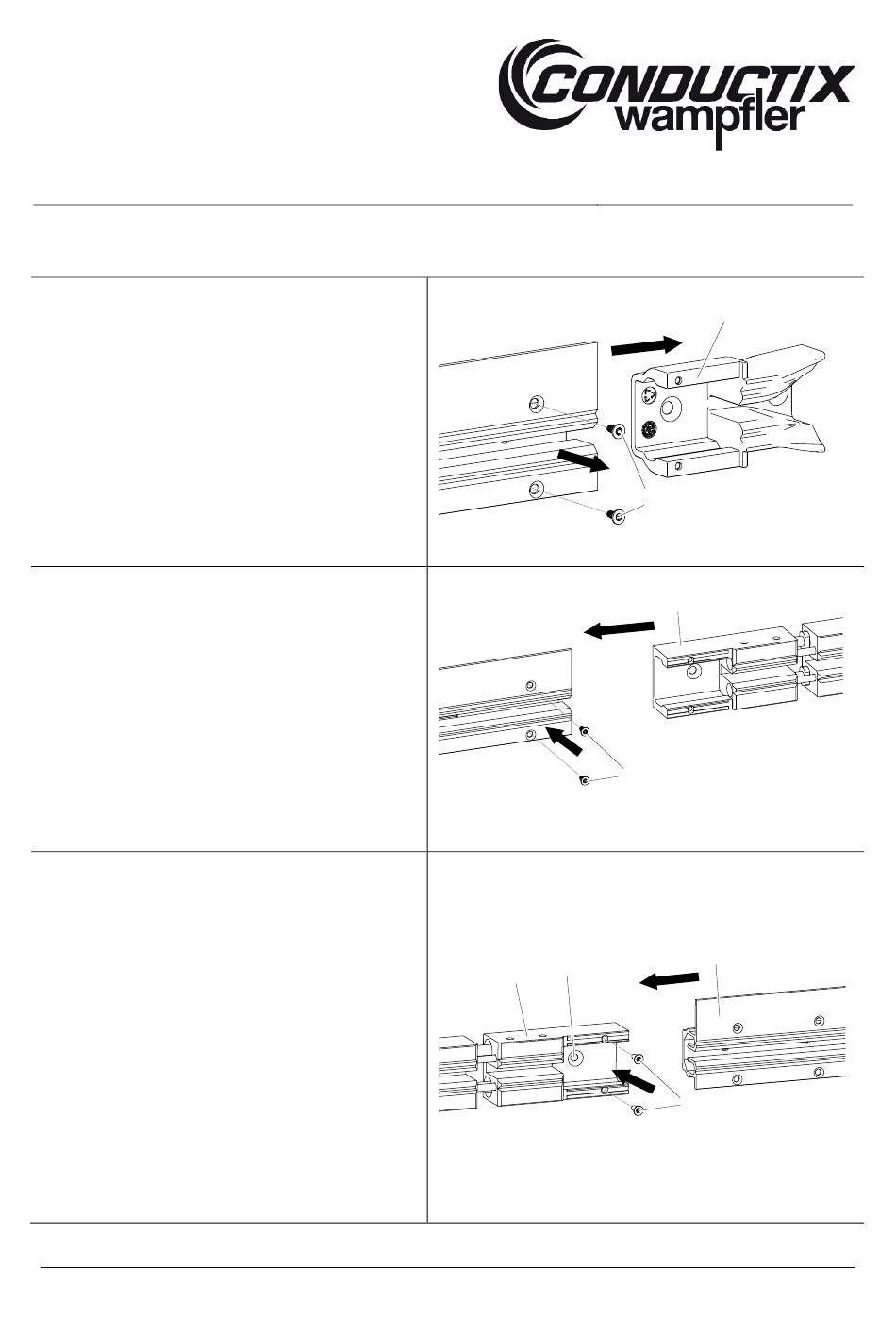 CONDUCTIX wampfler