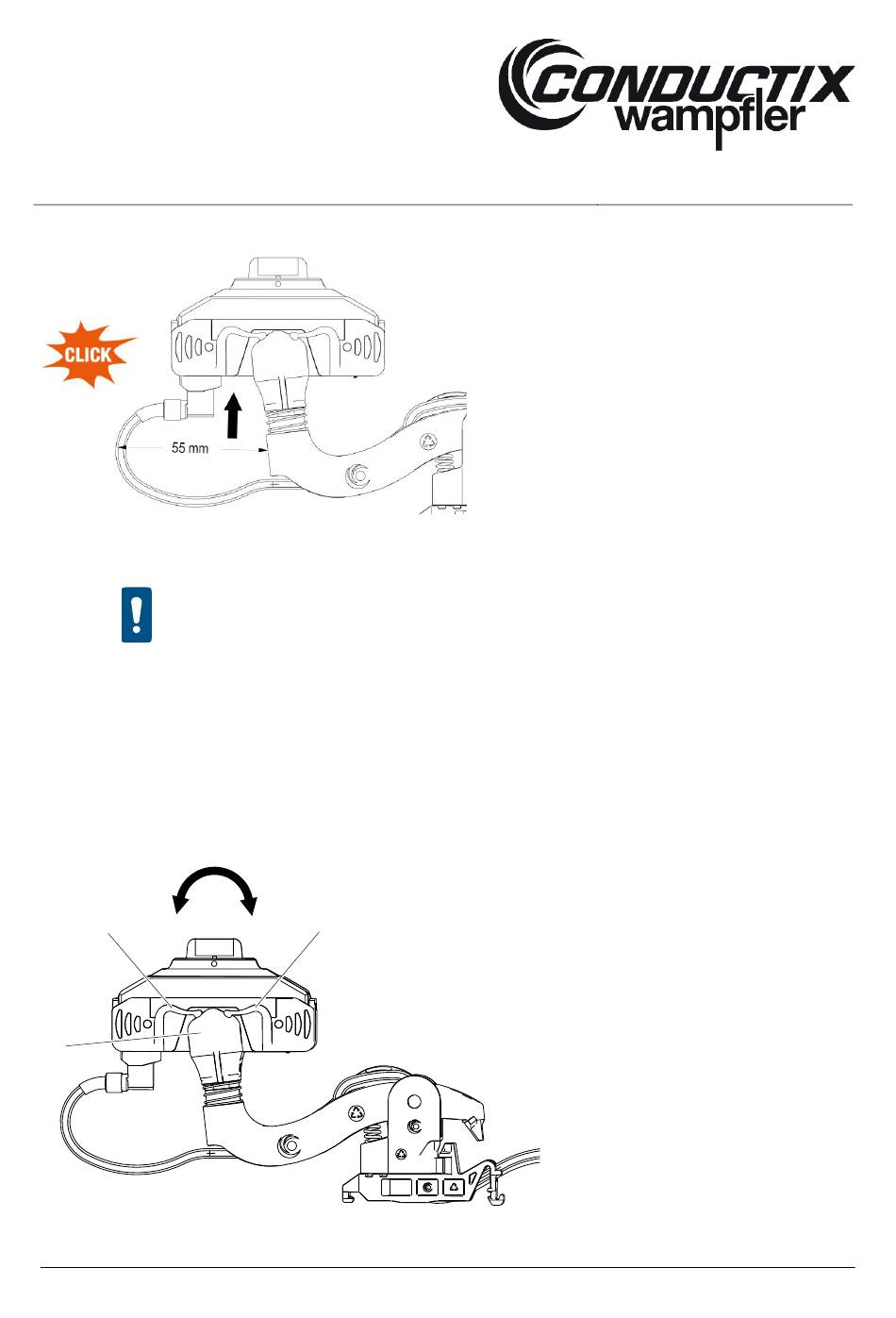 CONDUCTIX wampfler

CLICK

55 mm