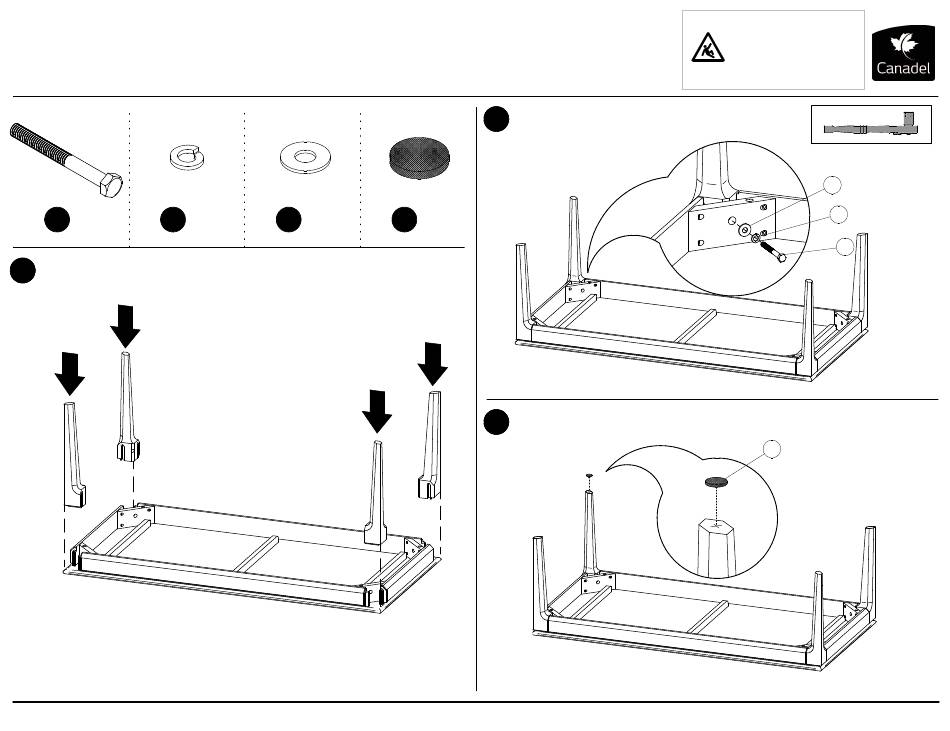 Canadel