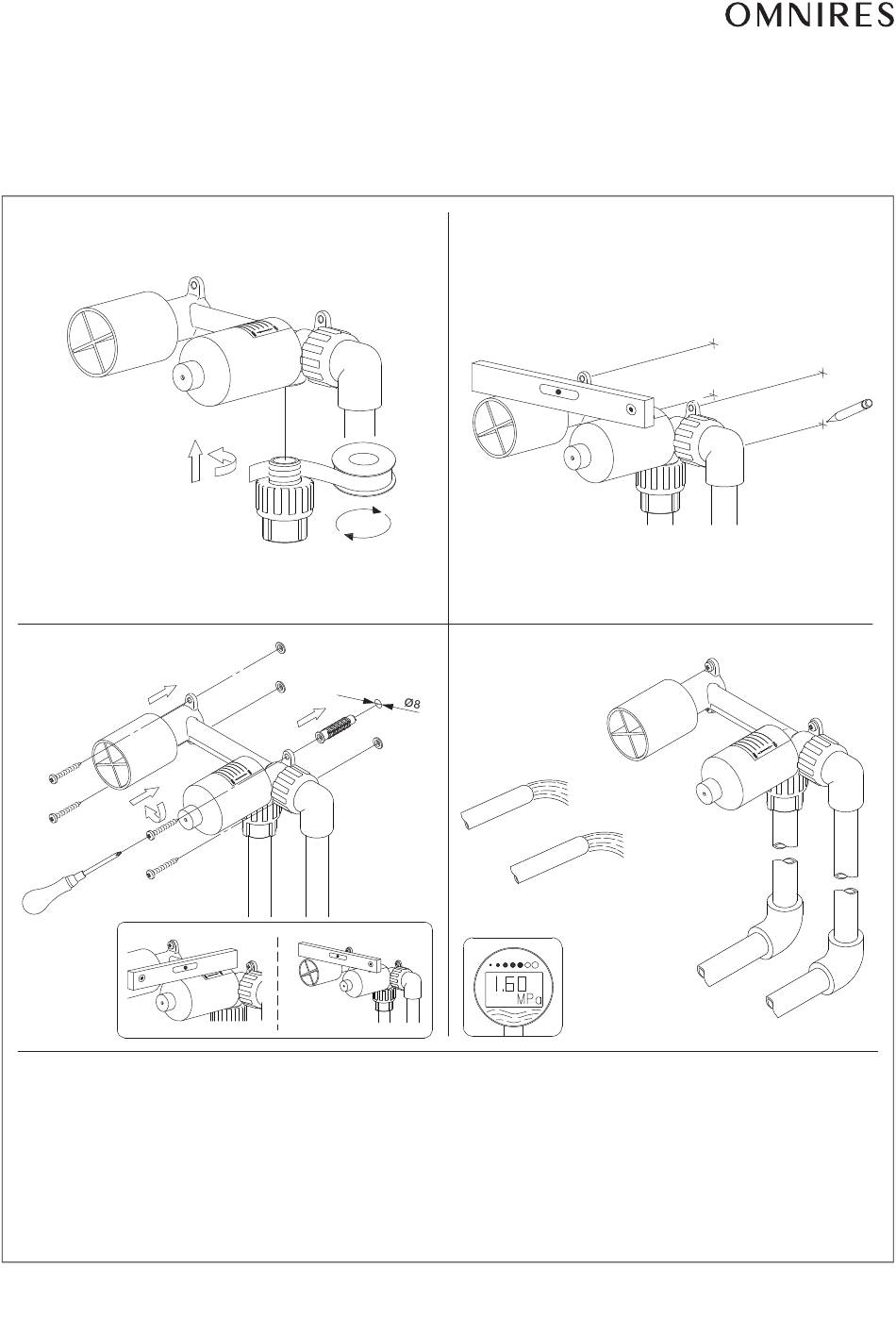 OMNIRES

Ø8

1.60
MPa