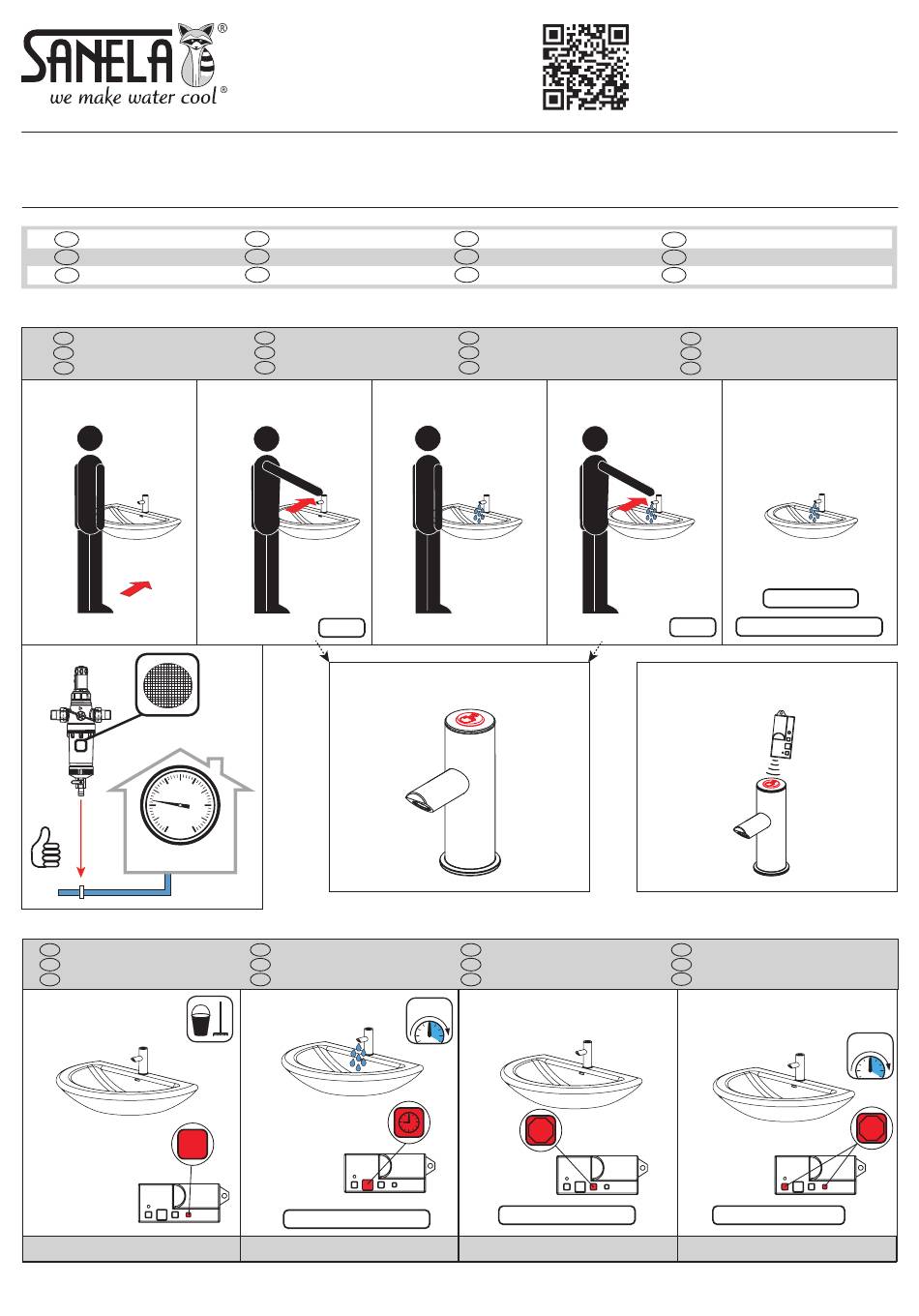 SANELA®
we make water cool®