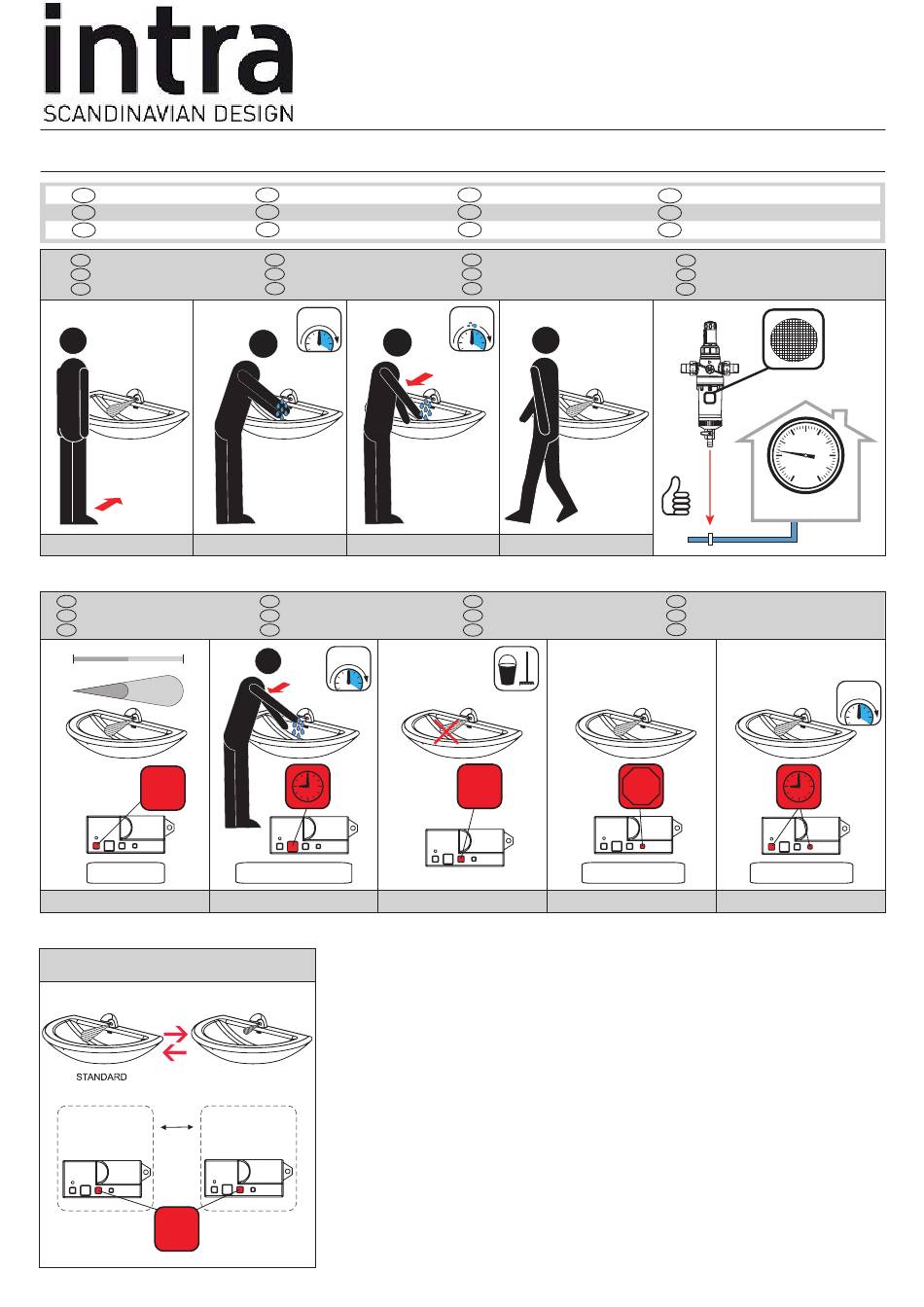 intra
SCANDINAVIAN DESIGN

STANDARD