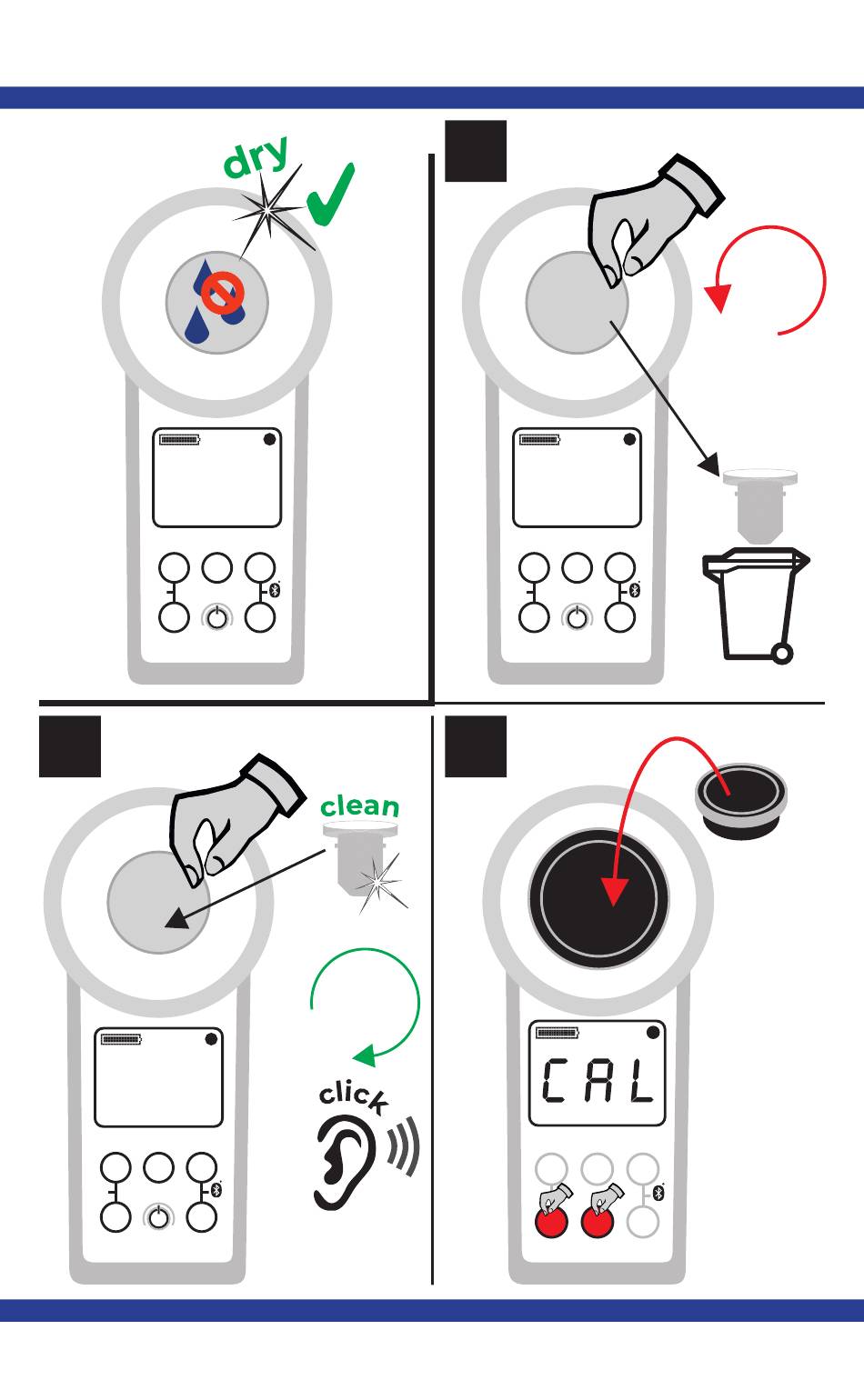 dry

clean

click

CAL