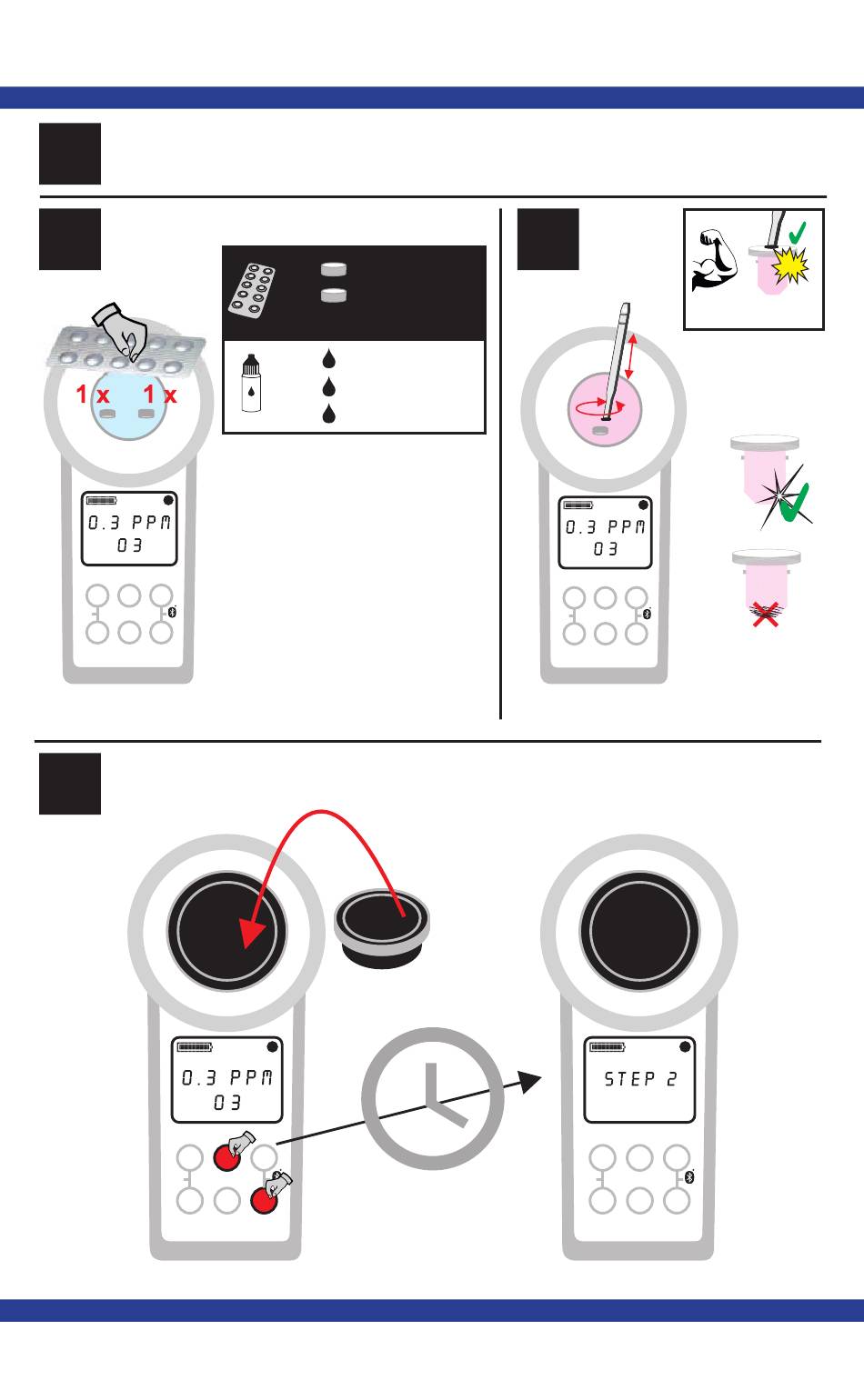 1 x 1 x

0.3 PPM
03

0.3 PPM
03

0.3 PPM
03

STEP 2