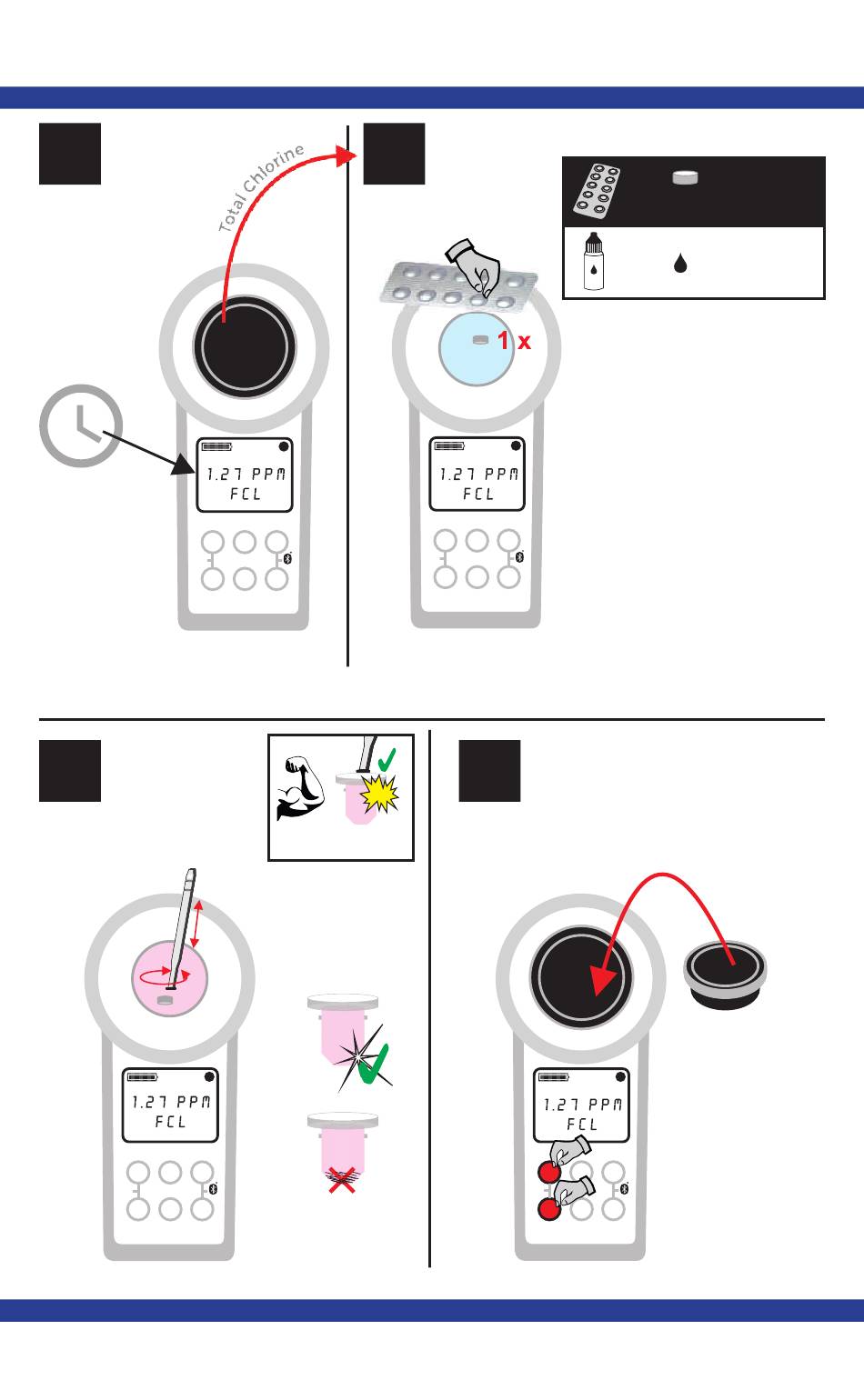 Total Chlorine

1.27 PPM
FCL

1 x

1.27 PPM
FCL

1.27 PPM
FCL

1.27 PPM
FCL