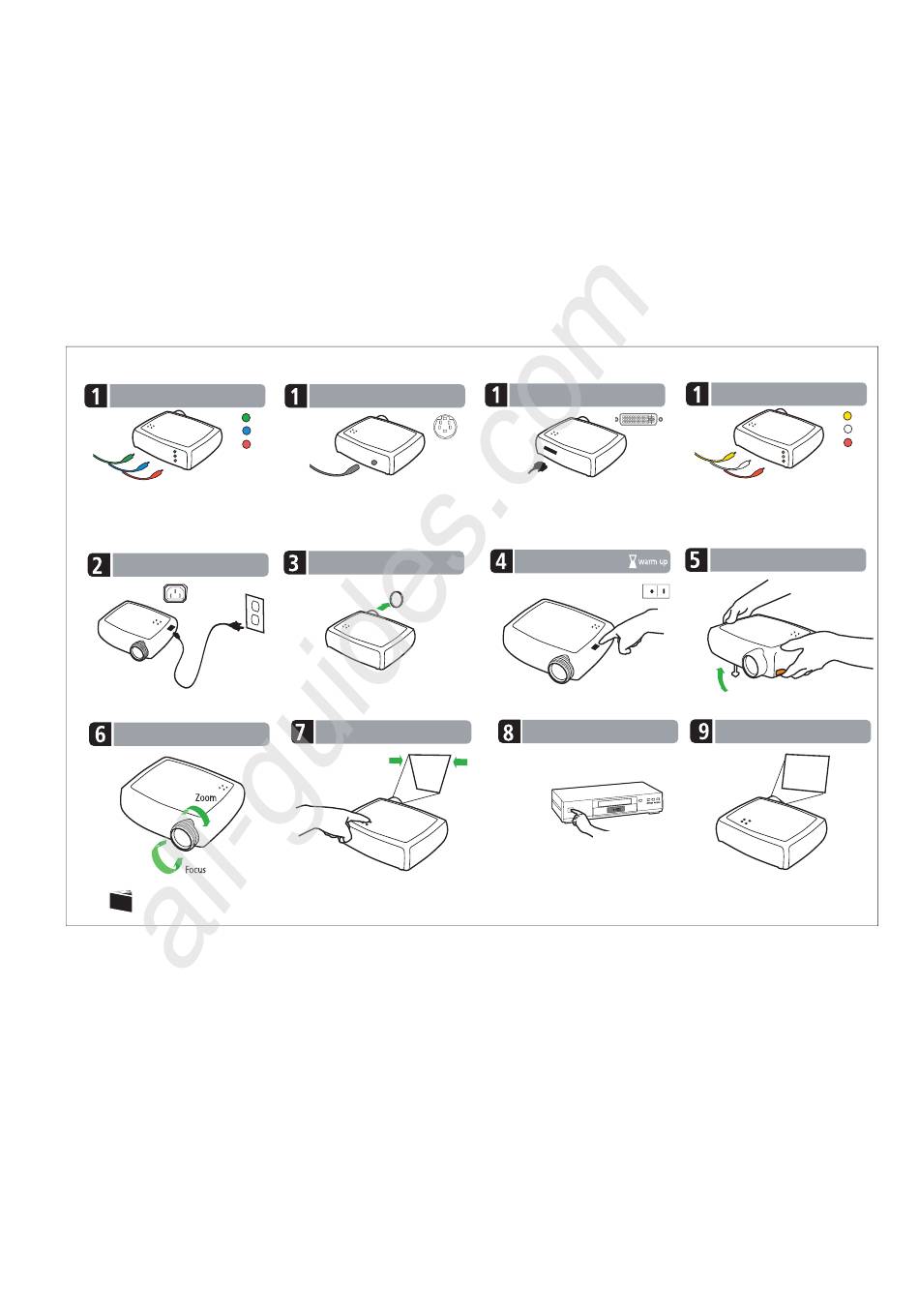 1

1

1

1

2

3

4

warm up

5

6

Zoom

Focus

7

8

9

all-guides.com