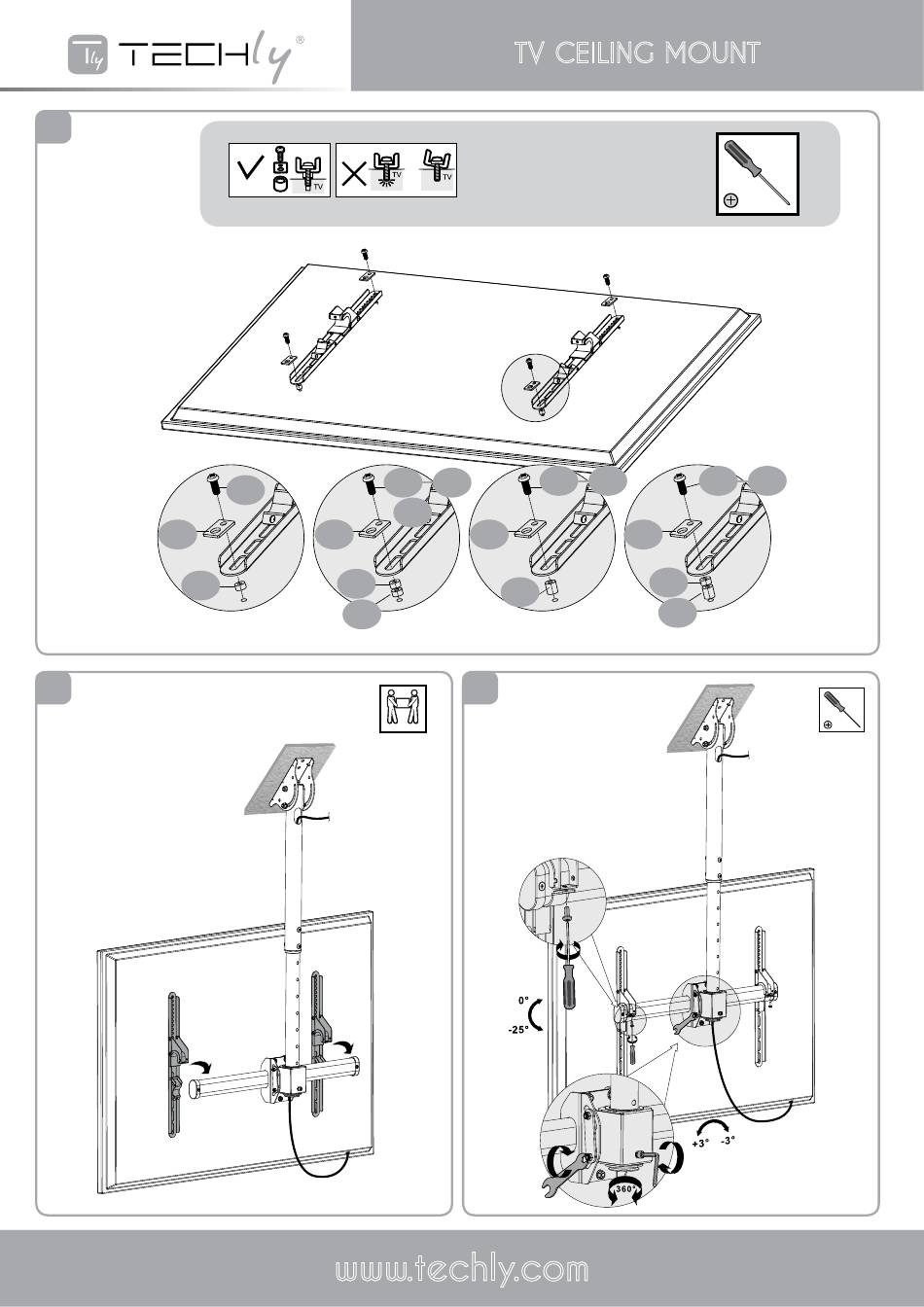 TECHly®

TV CEILING MOUNT

TV

TV

TV

0°

-25°

+3°

-3°

360°

www.techly.com