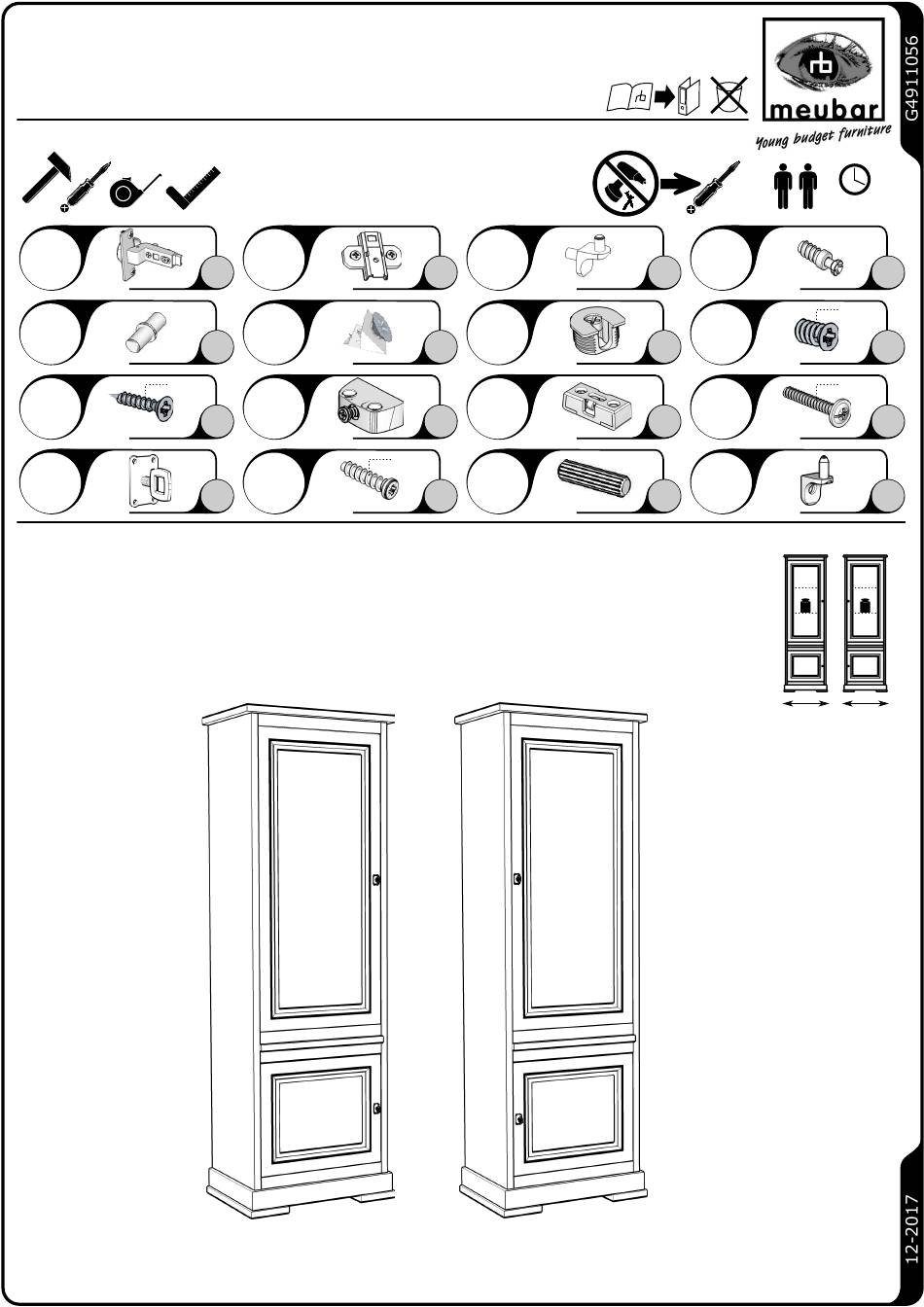 meubar
Young budget furniture
G4911056
12-2017