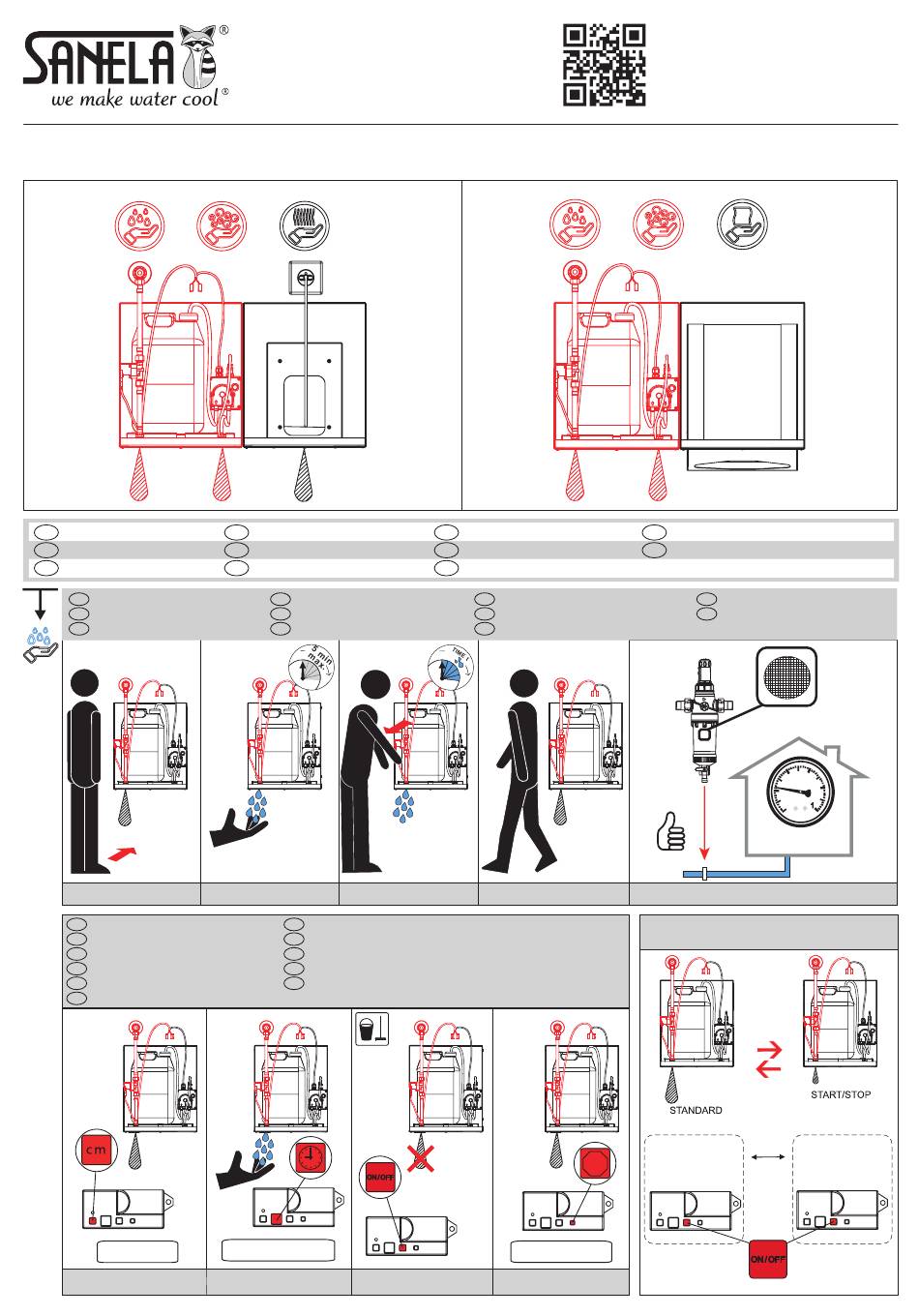 SANELA®
we make water cool®

5 min max.

TIME

cm

ON/OFF

STANDARD

START/STOP

ON/OFF