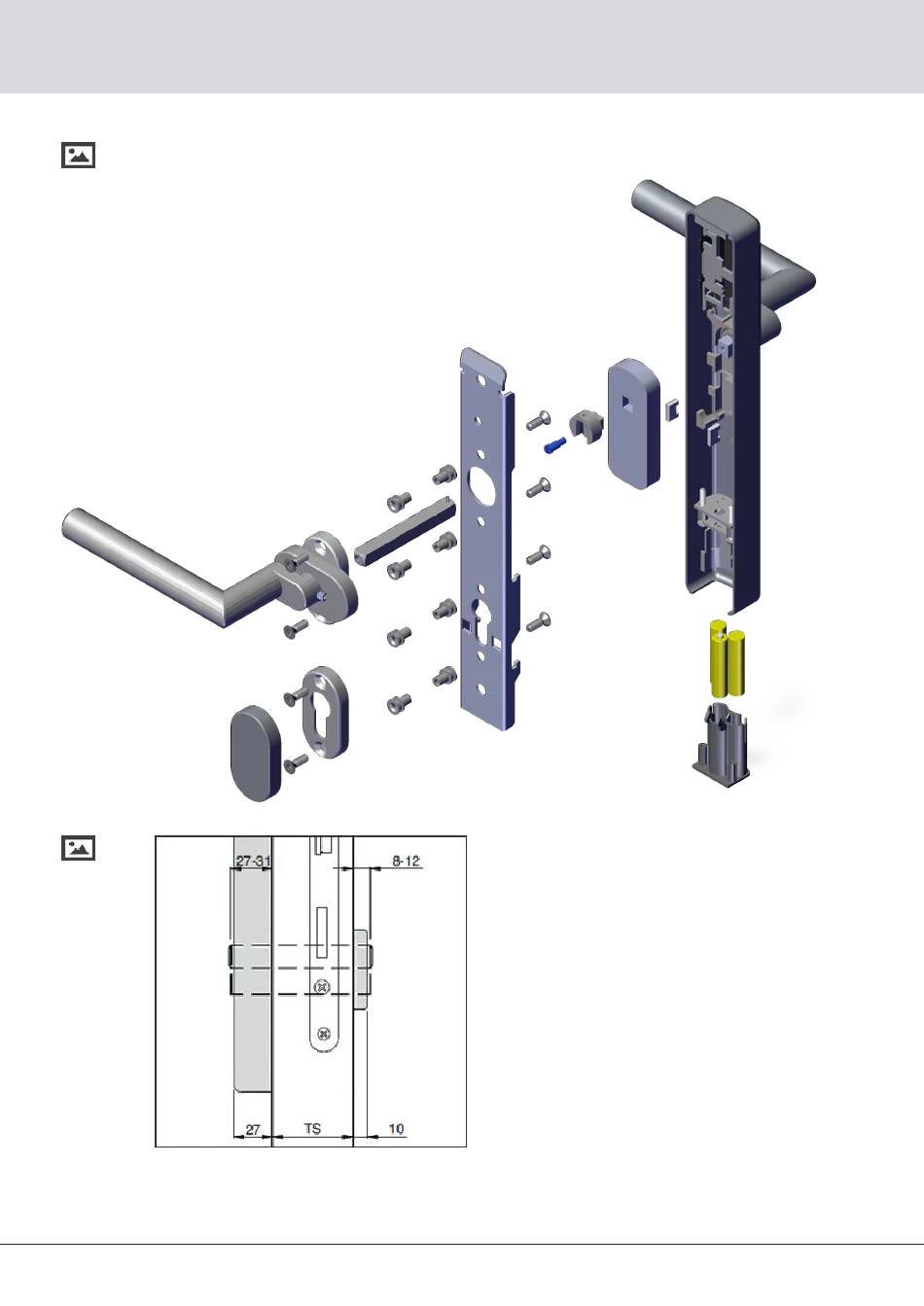 27-31
8-12
27
TS
10