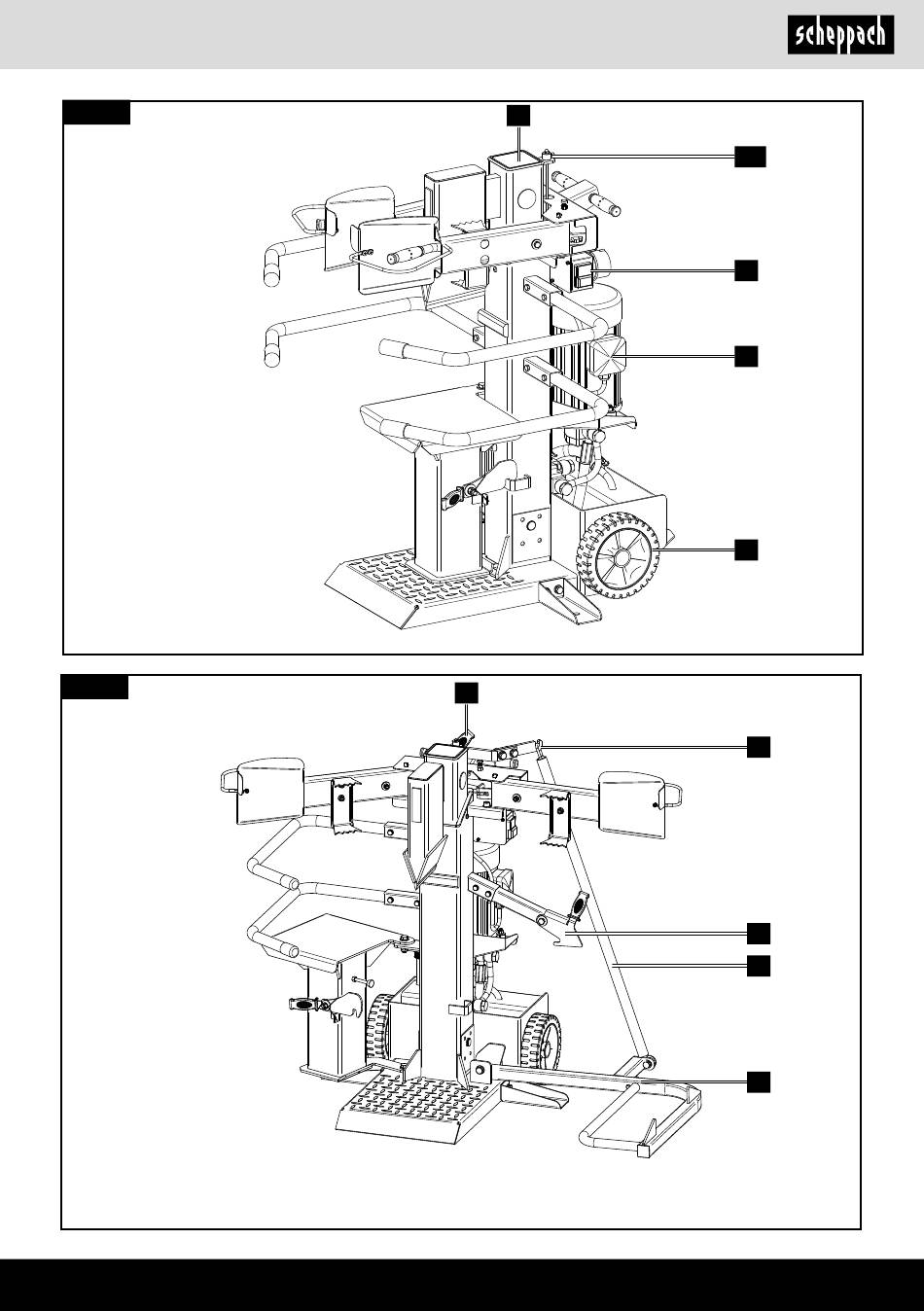 scheppach