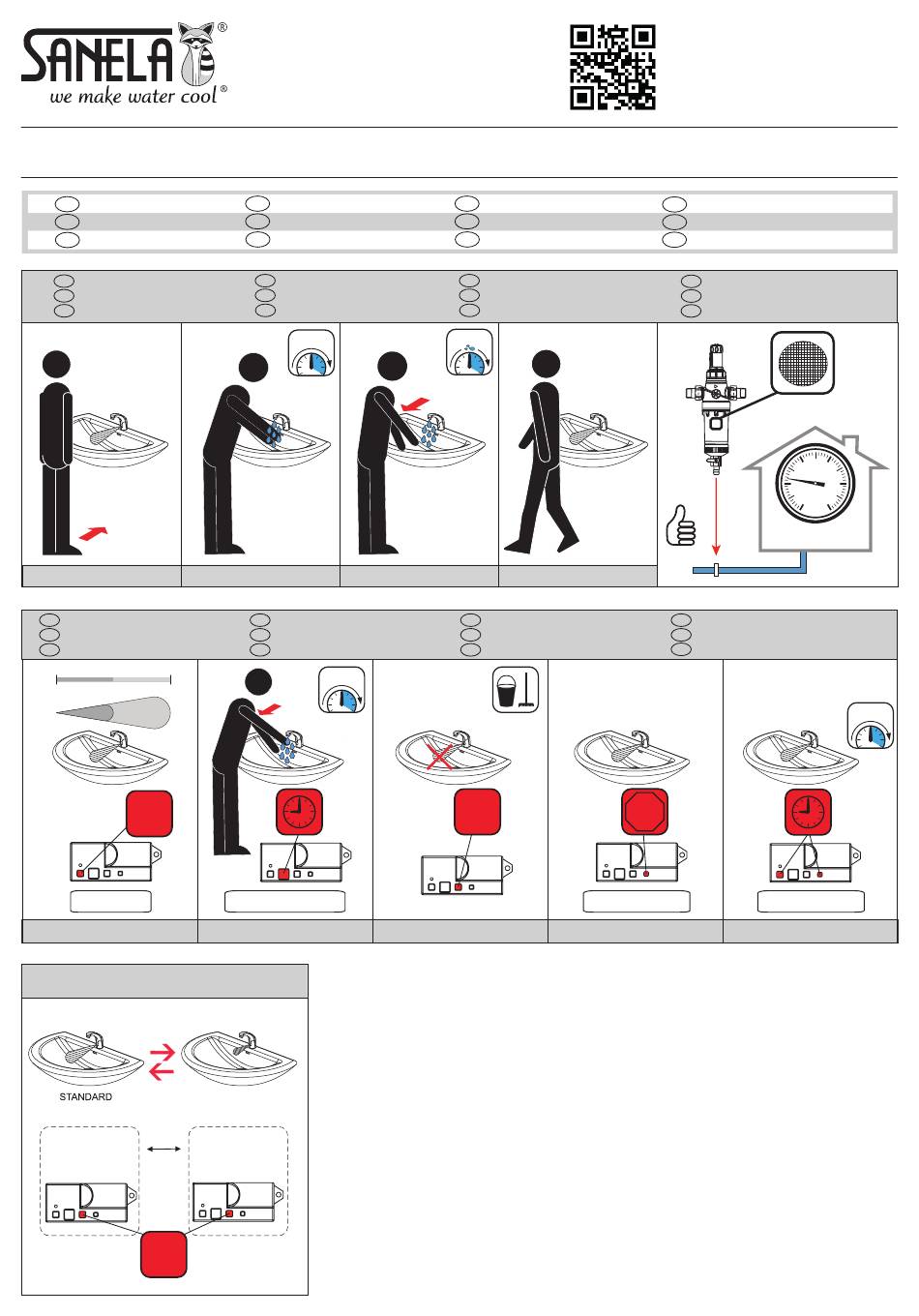 SANELA®
we make water cool®

STANDARD