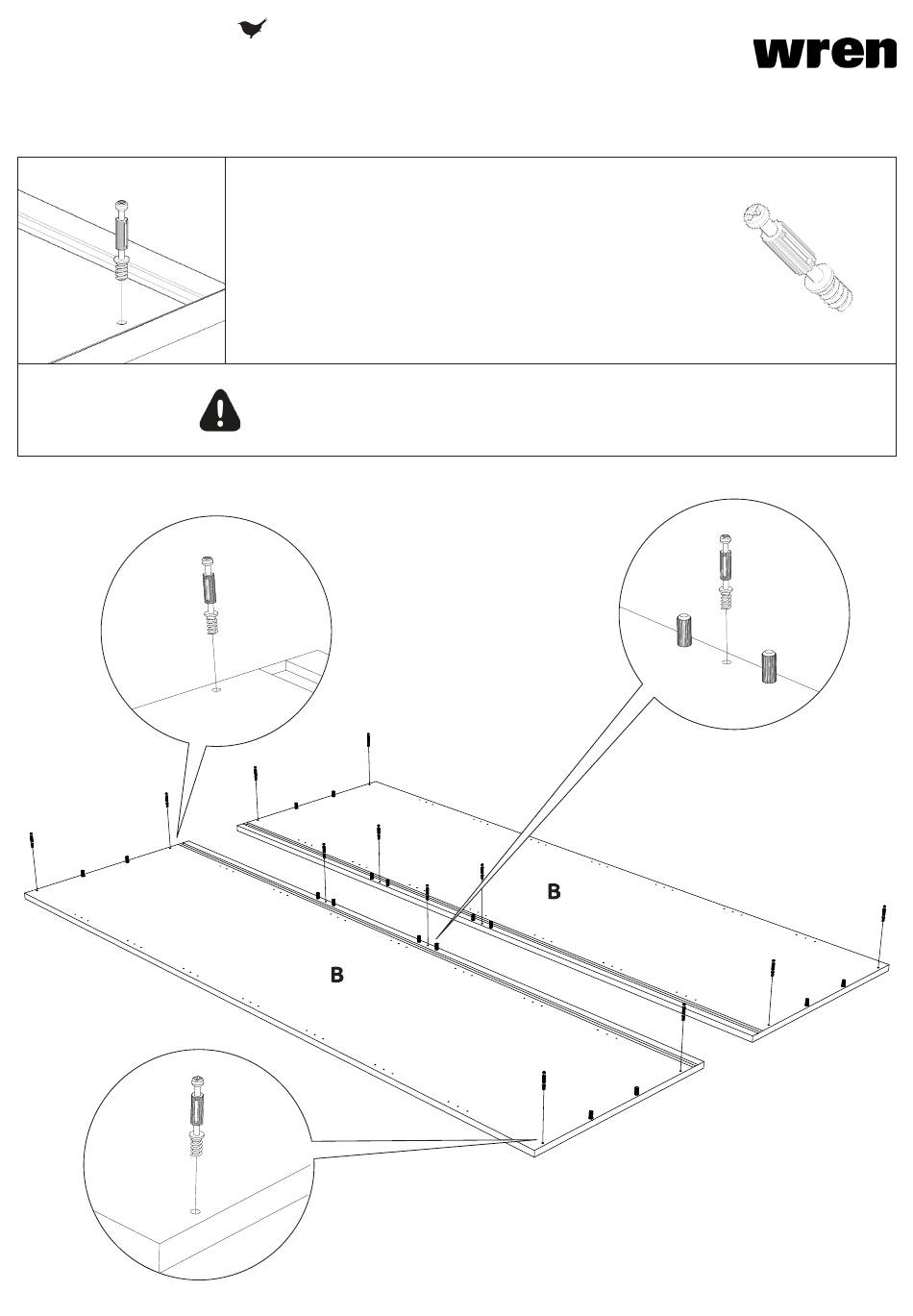 wren

B

B