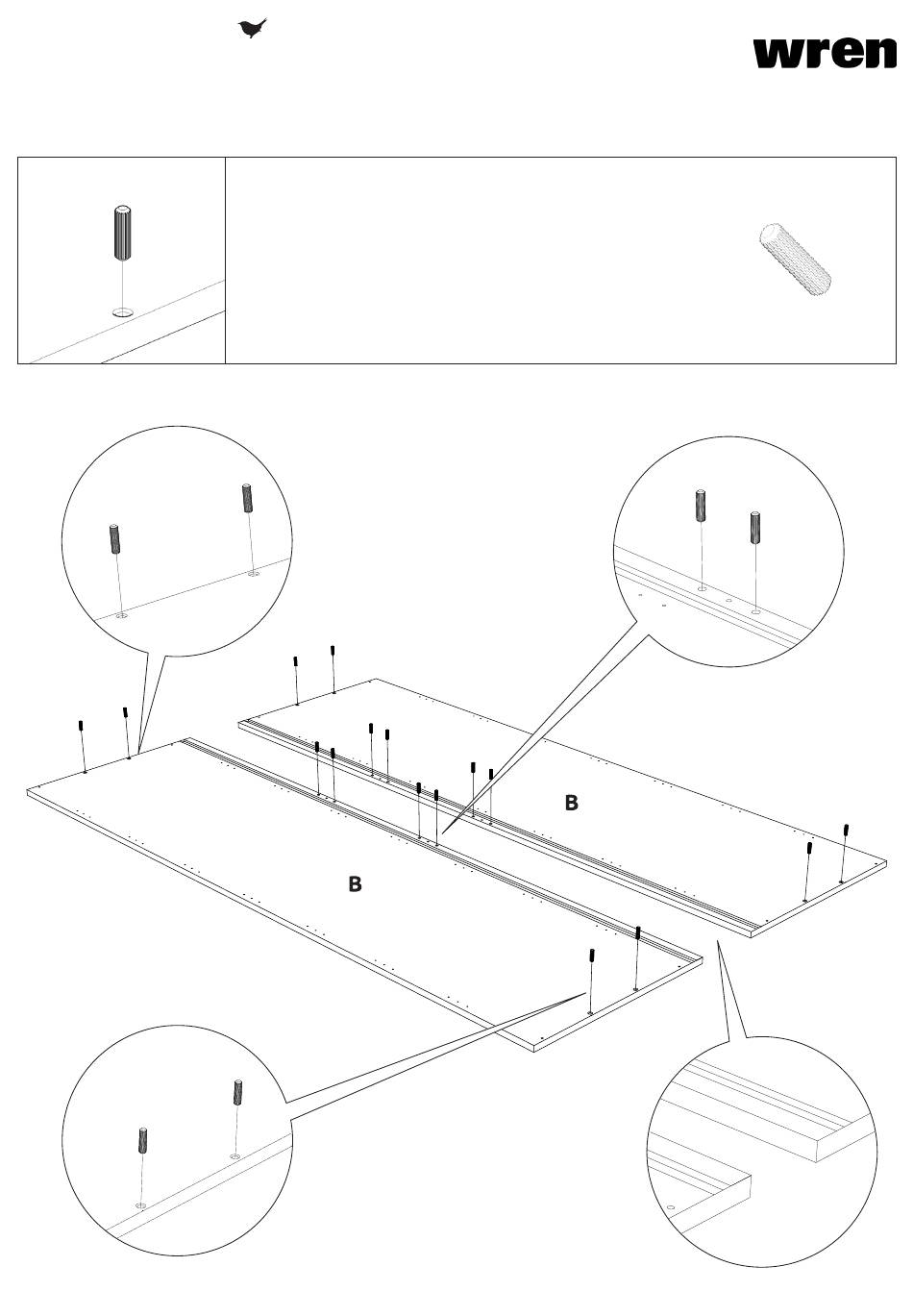 wren

B

B