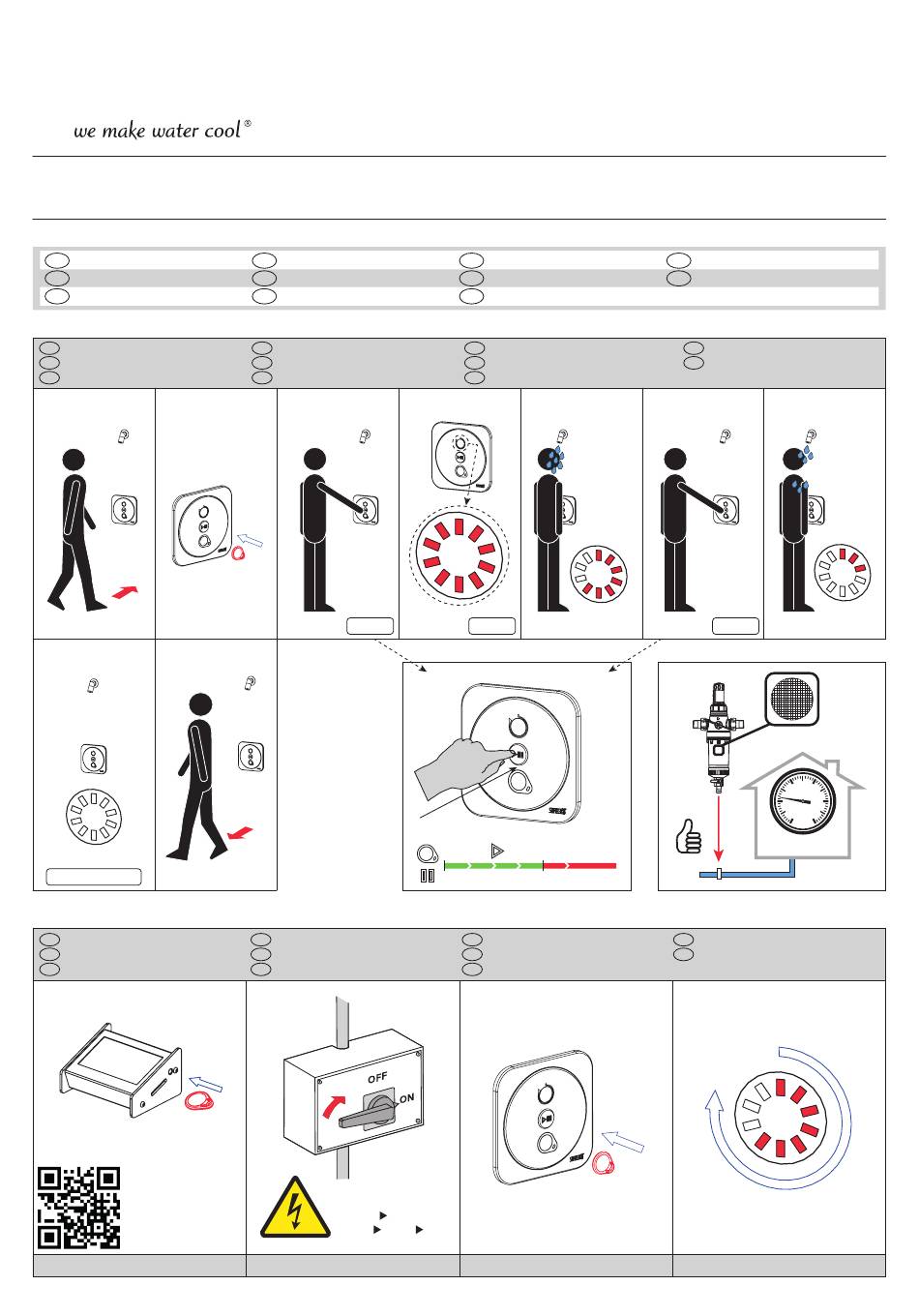 we make water cool®

OFF
ON