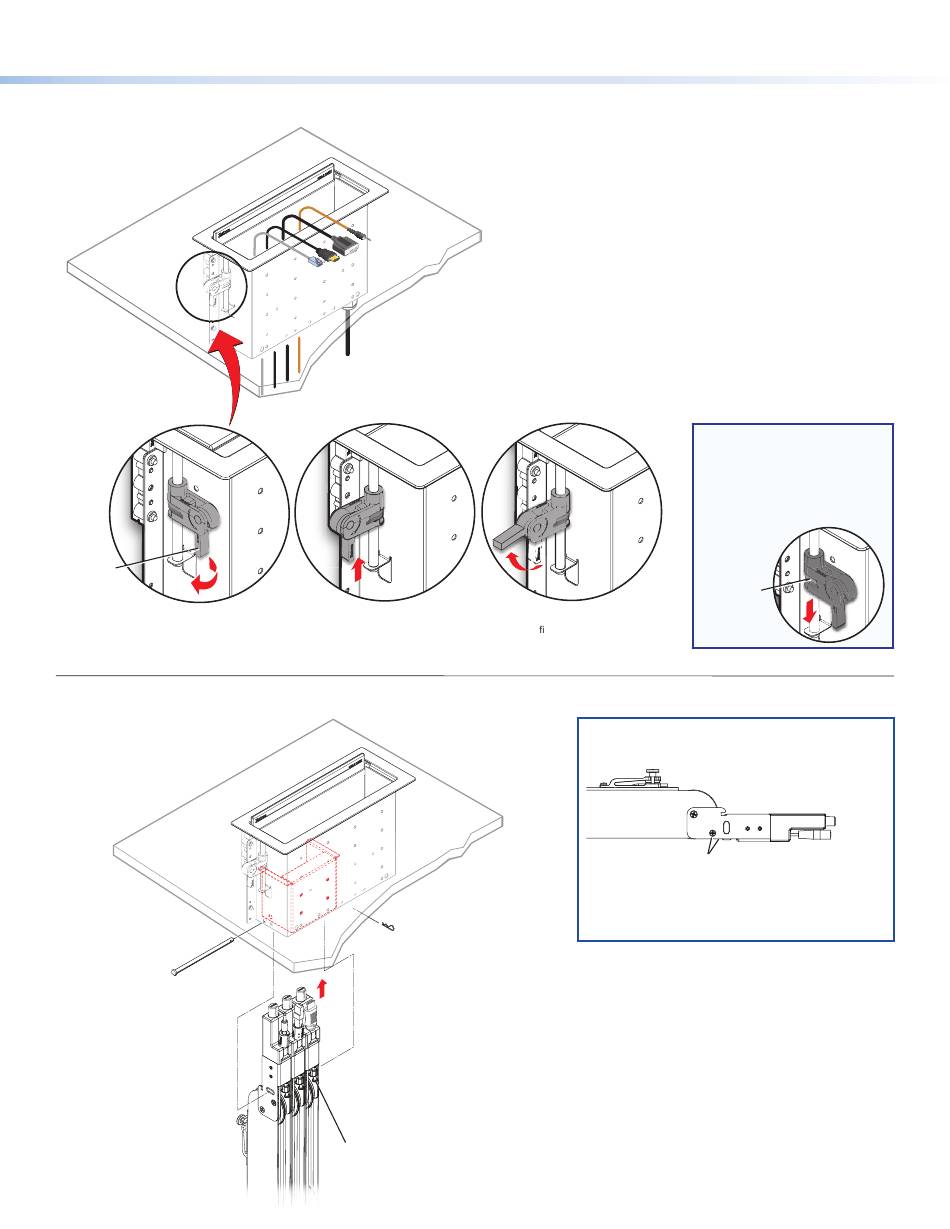 fi