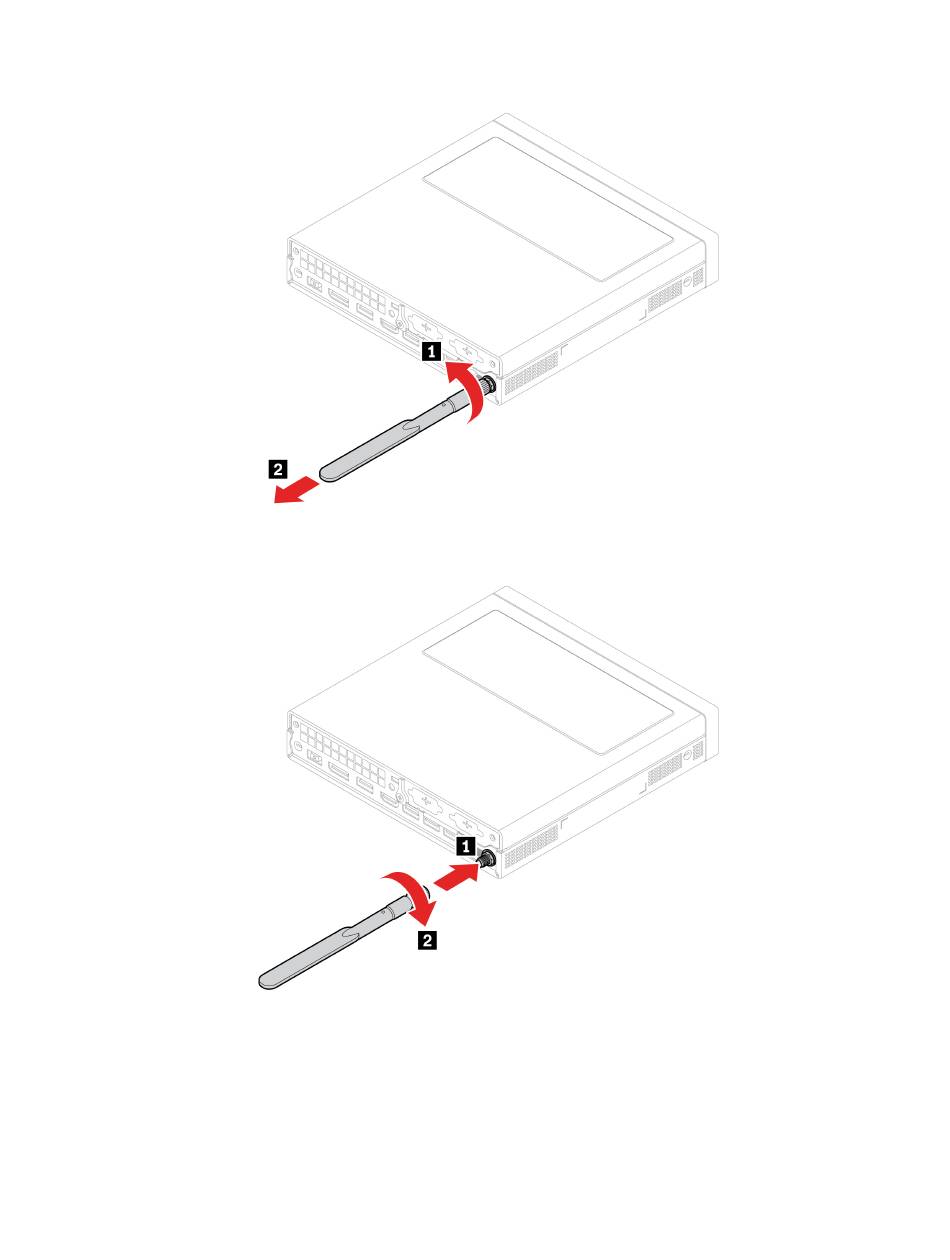 1
2
1
2