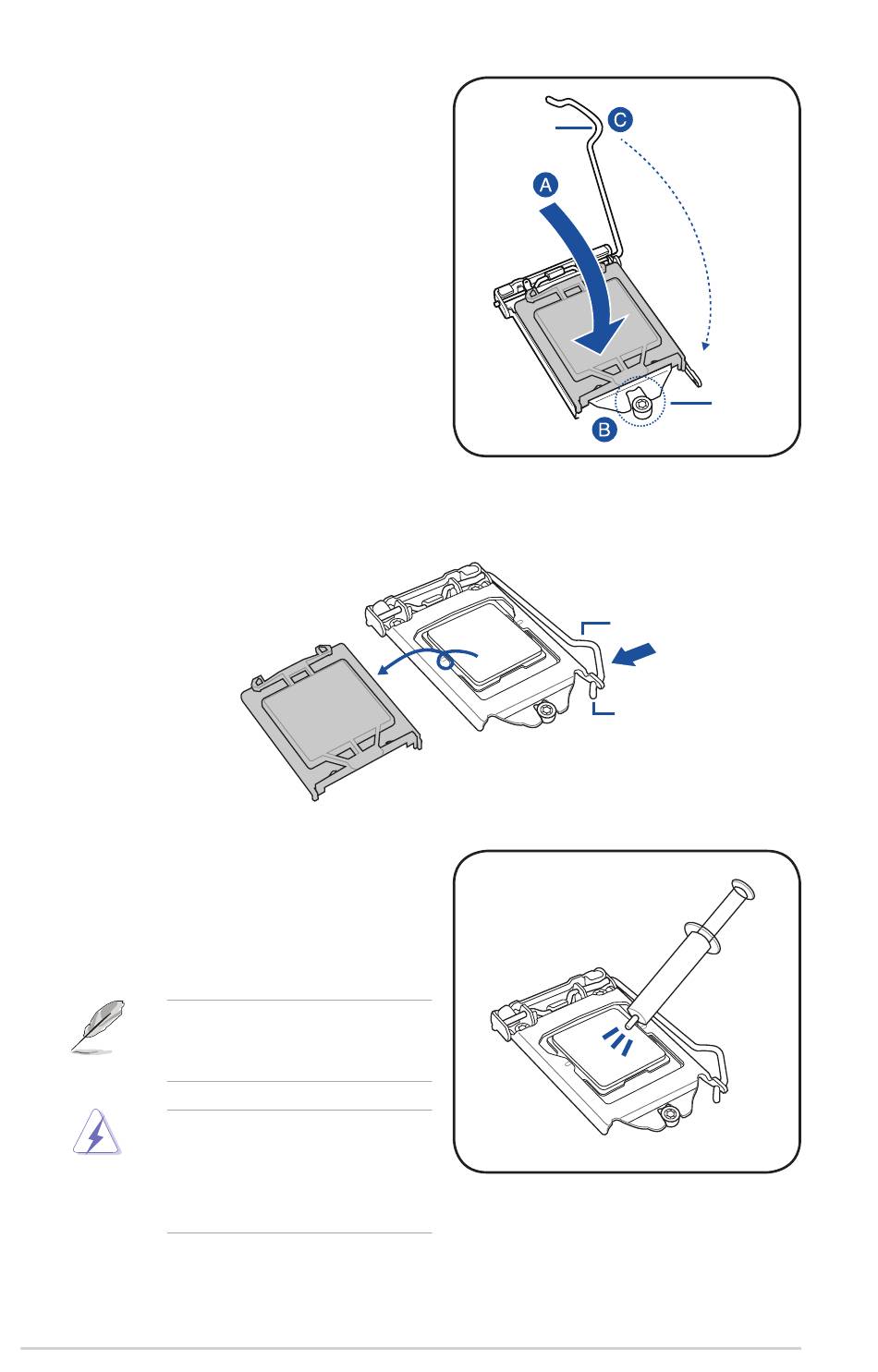 C

A

B