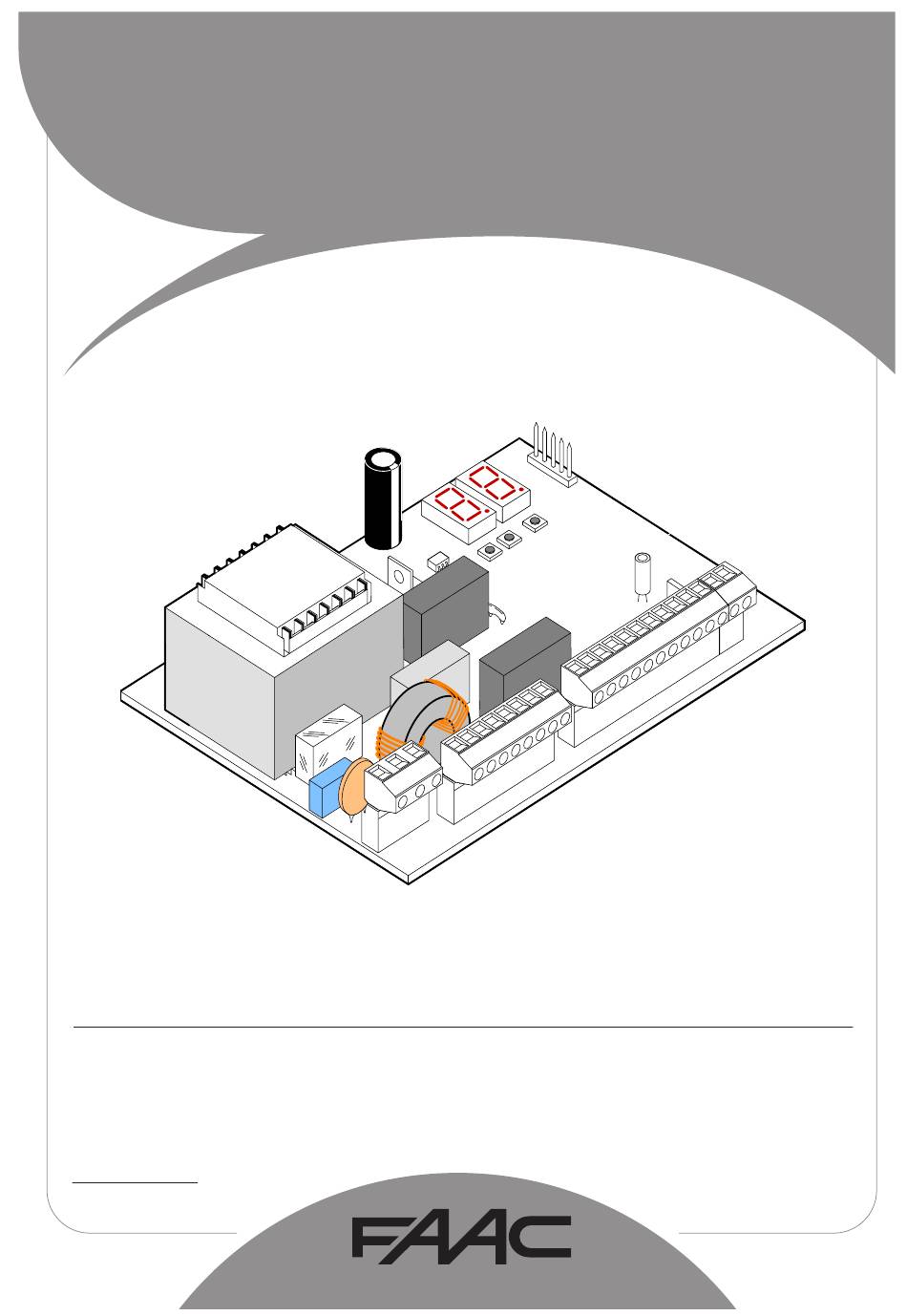 FAAC