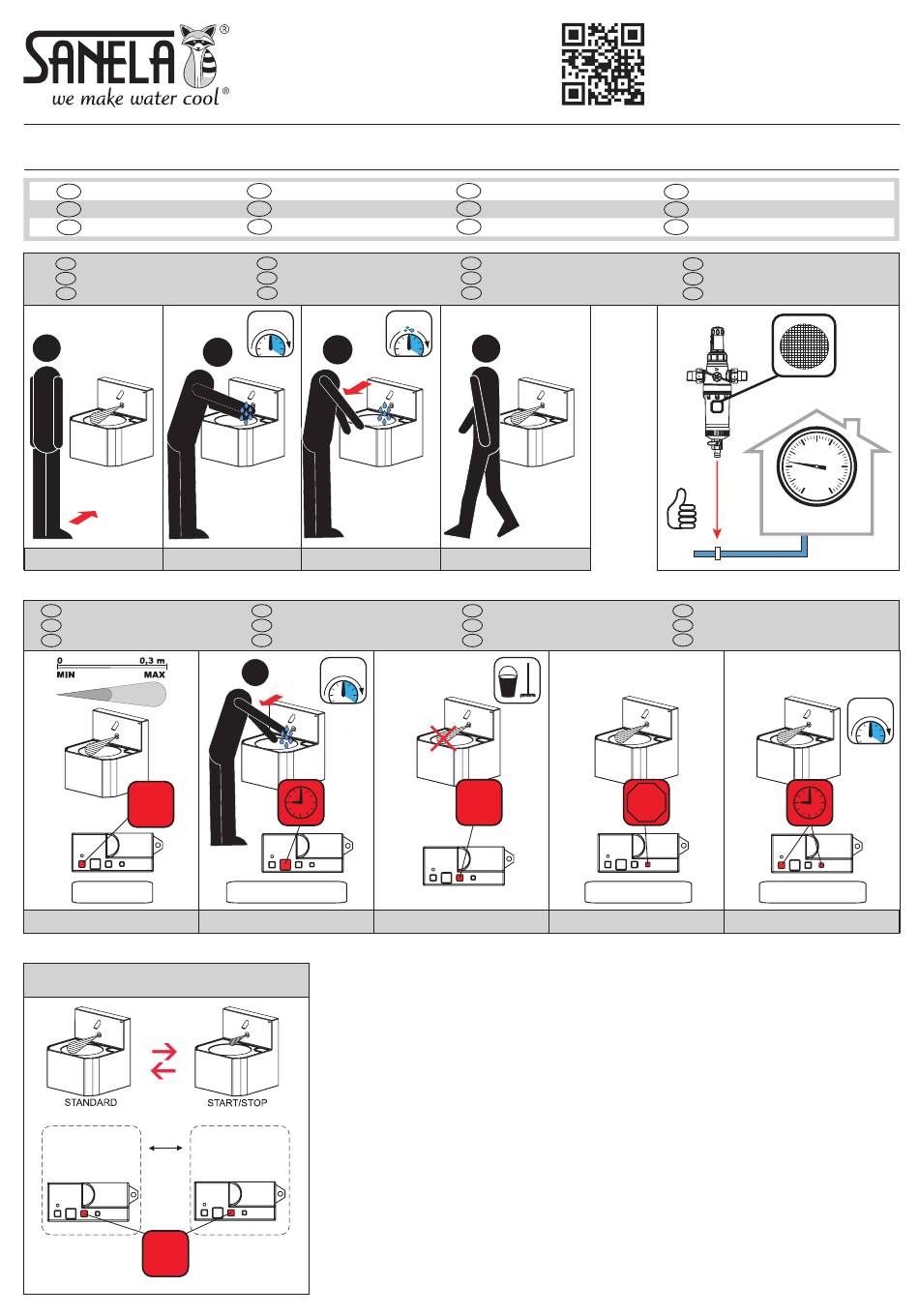 SANELA®
we make water cool®

0 0,3 m
MIN MAX

STANDARD START/STOP