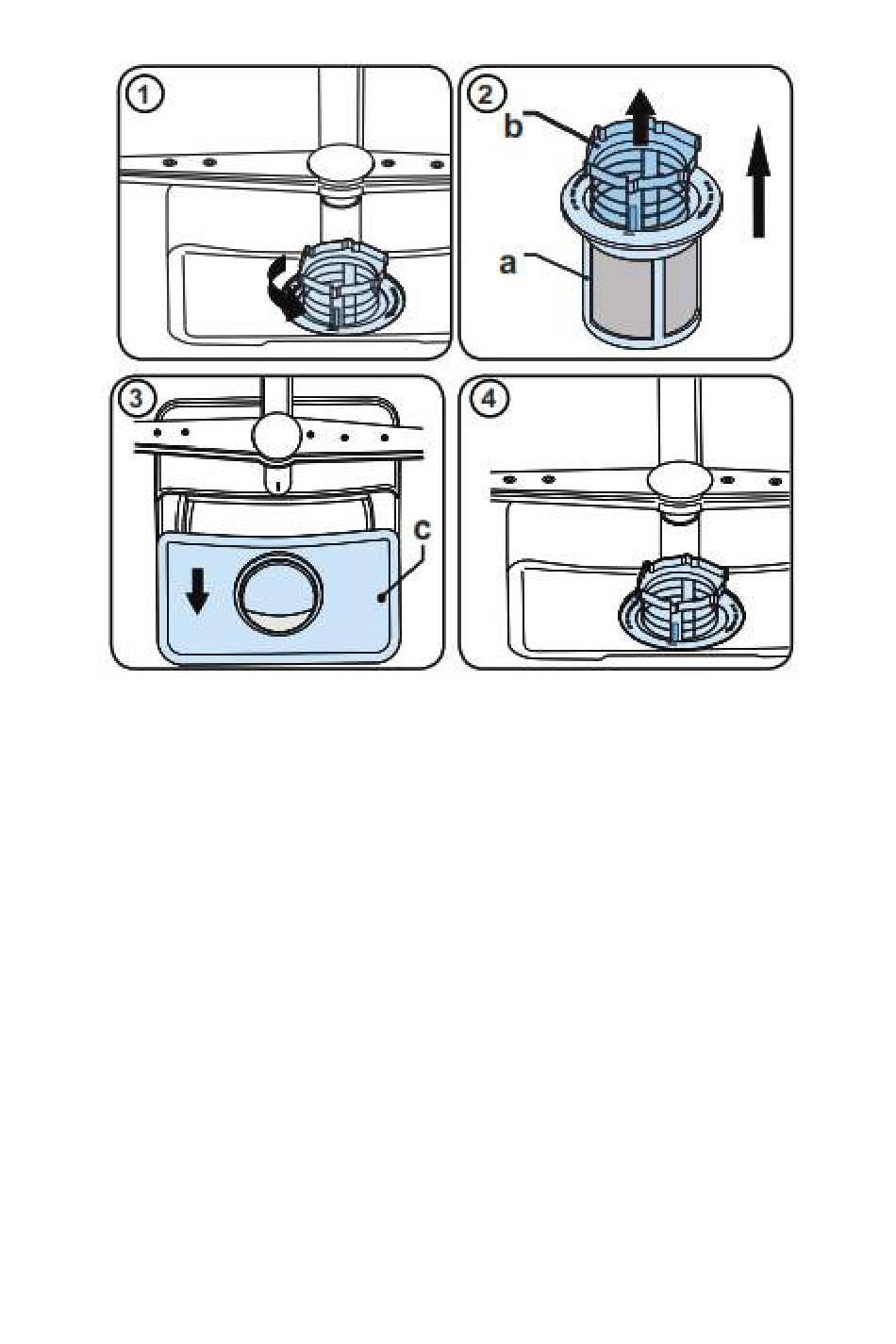 1
2
b
a
3
c
4