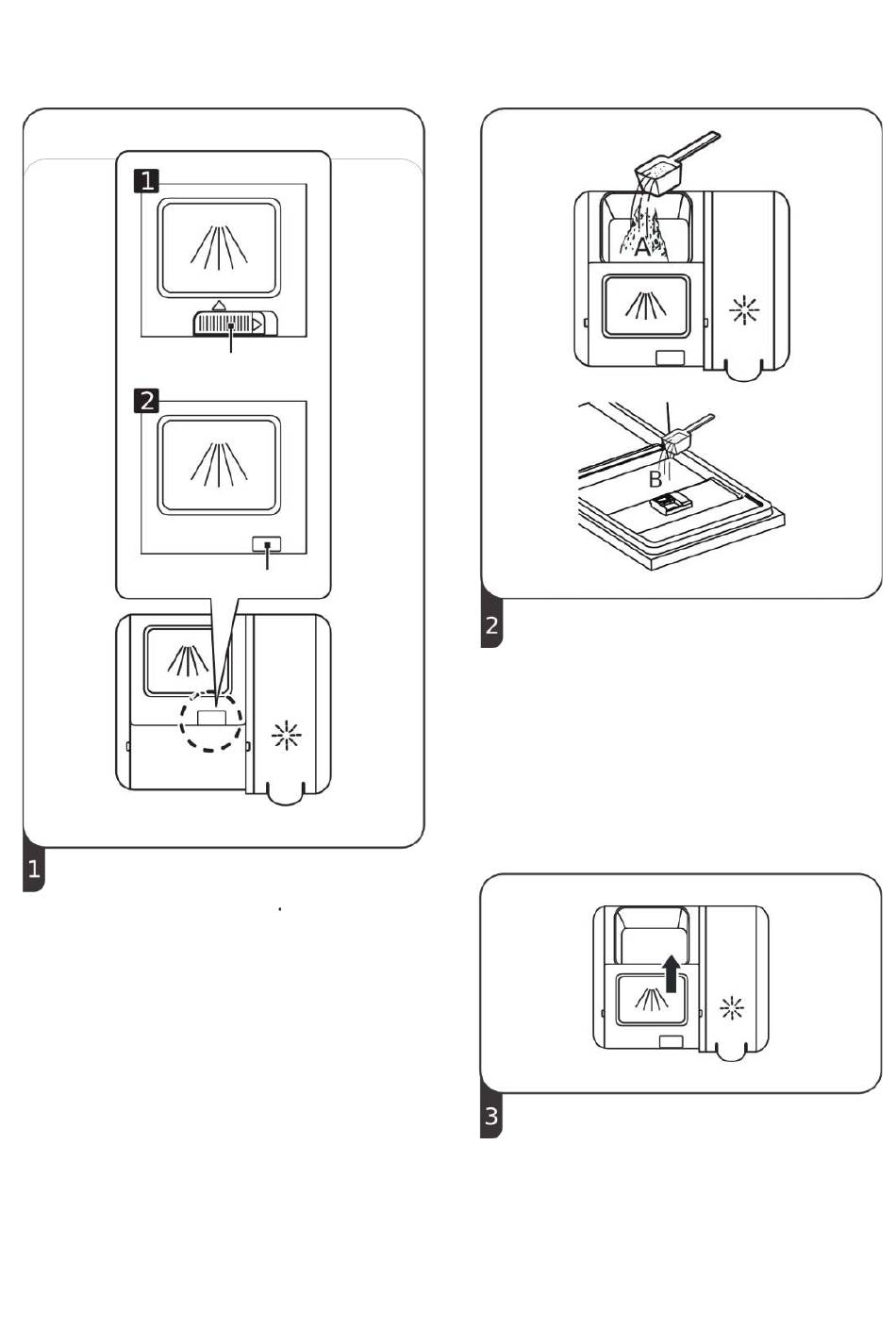 1

2

1

A

B

2

3