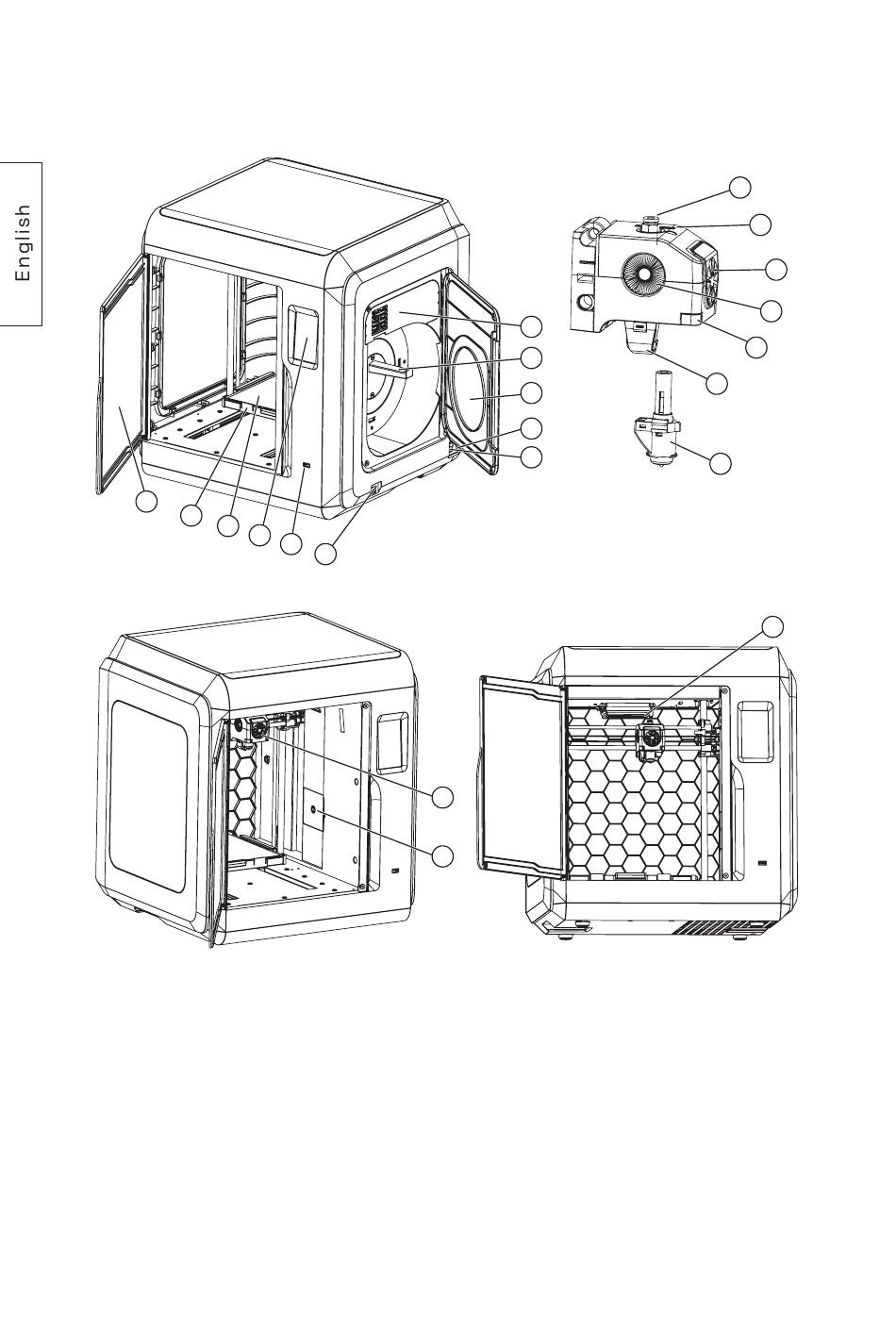 English