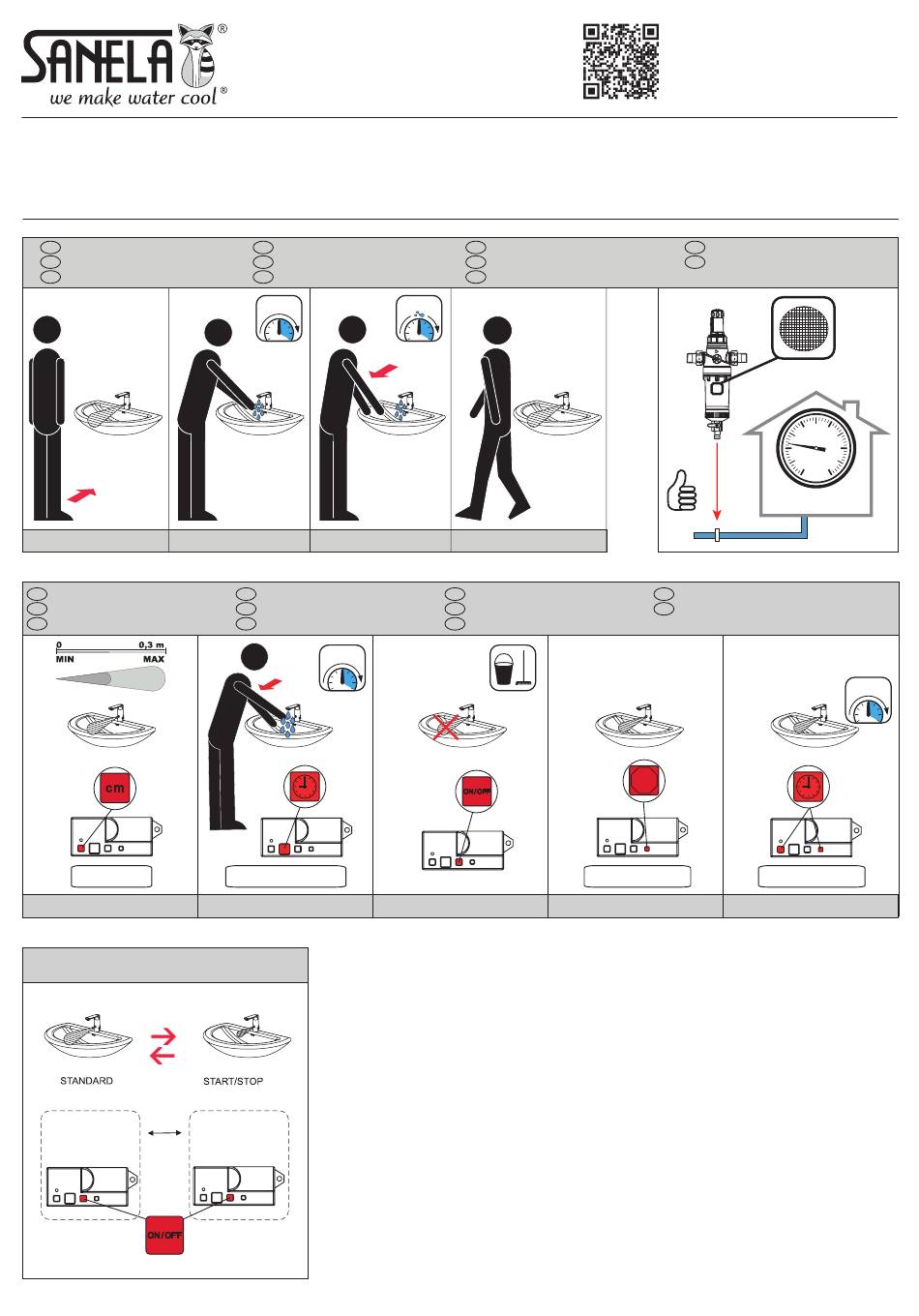 SANELA®
we make water cool®

0
0,3 m
MIN
MAX

cm

ON/OFF

STANDARD
START/STOP

ON/OFF