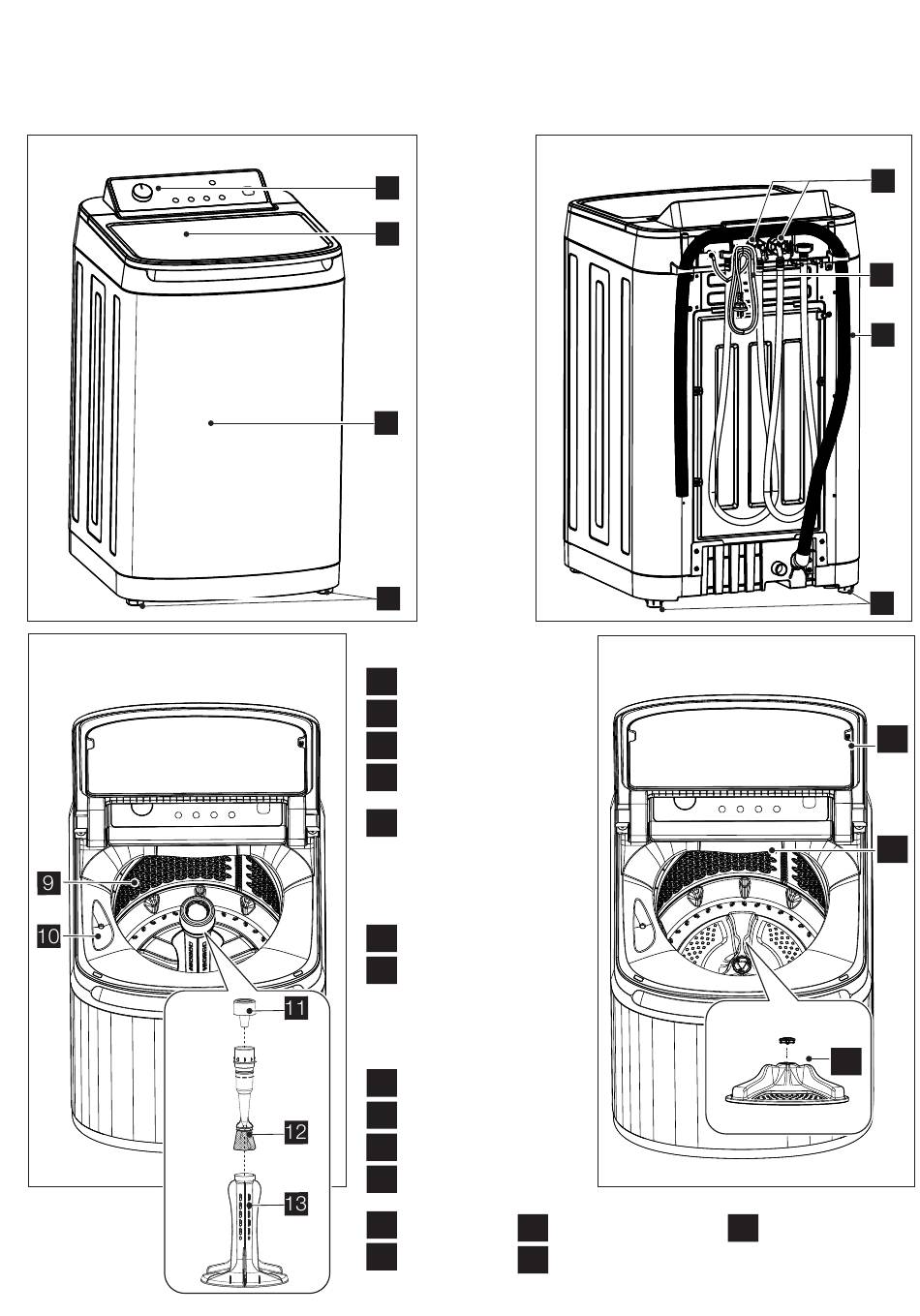 9
10
11
12
13