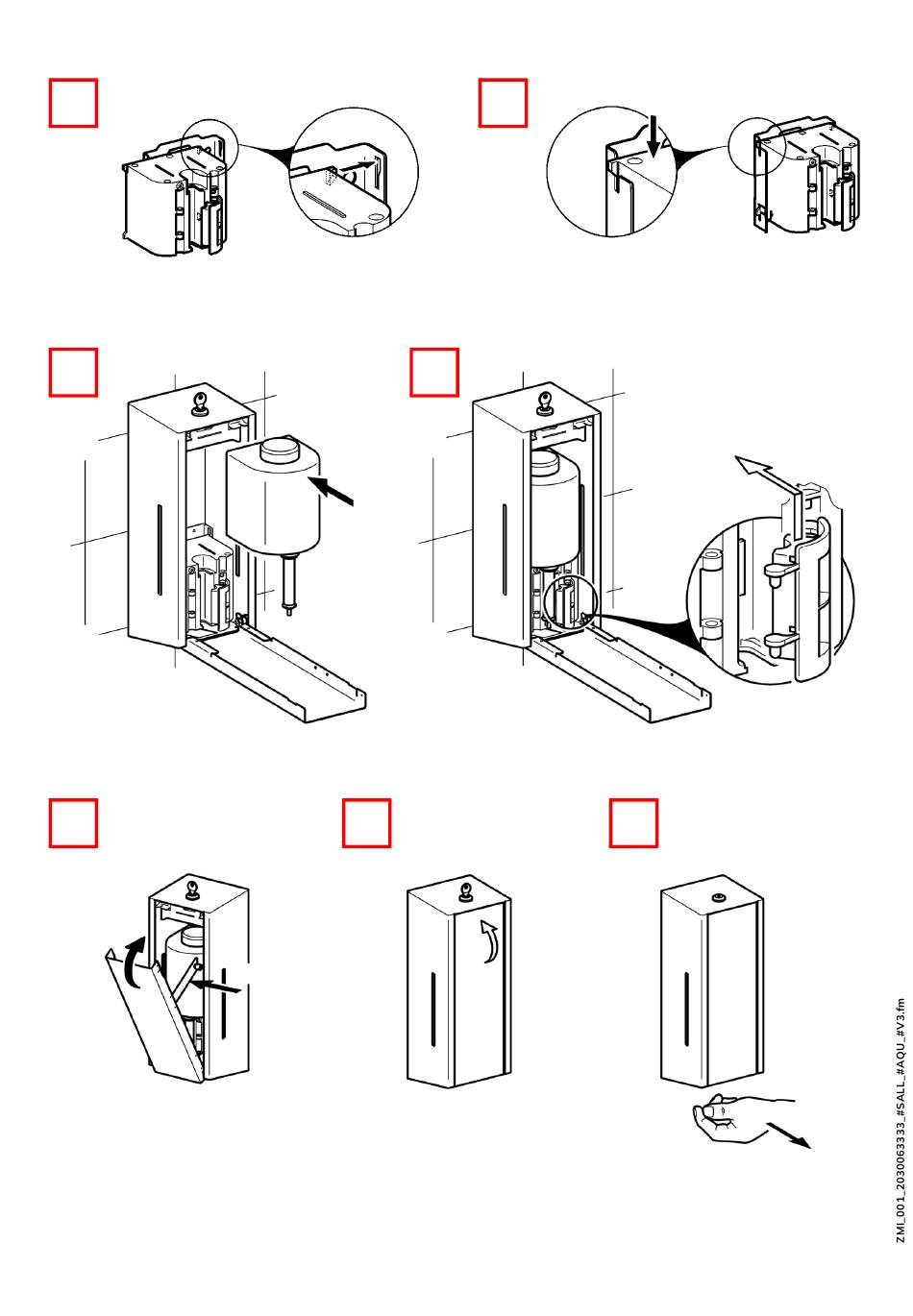 ZMI_001_2030063333_#SALL_#AQU_#V3.fm