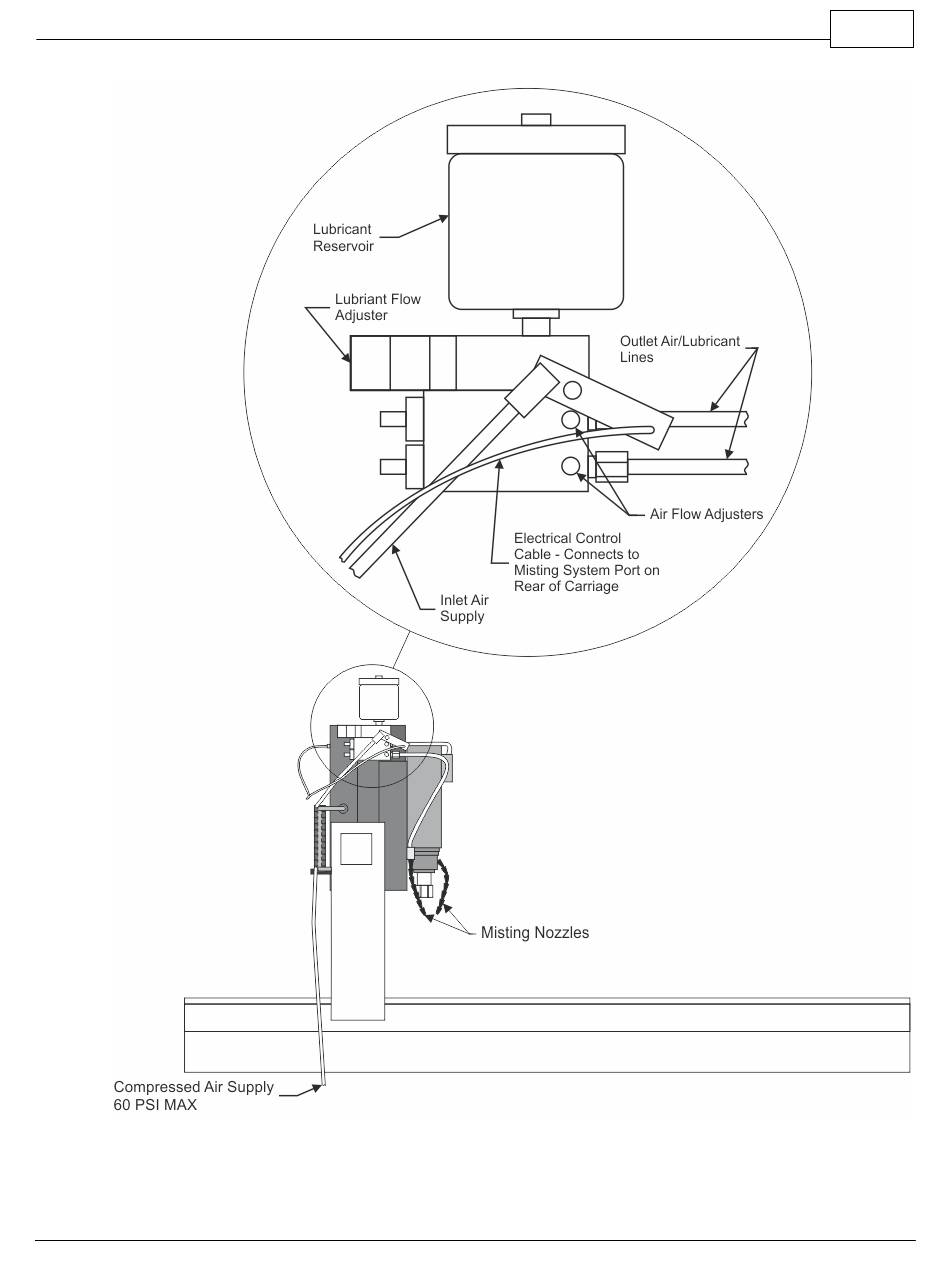 Lubricant Reservoir

Lubriant Flow Adjuster

Outlet Air/Lubricant Lines

Air Flow Adjusters

Electrical Control Cable - Connects to Misting System Port on Rear of Carriage

Inlet Air Supply

Misting Nozzles

Compressed Air Supply 60 PSI MAX