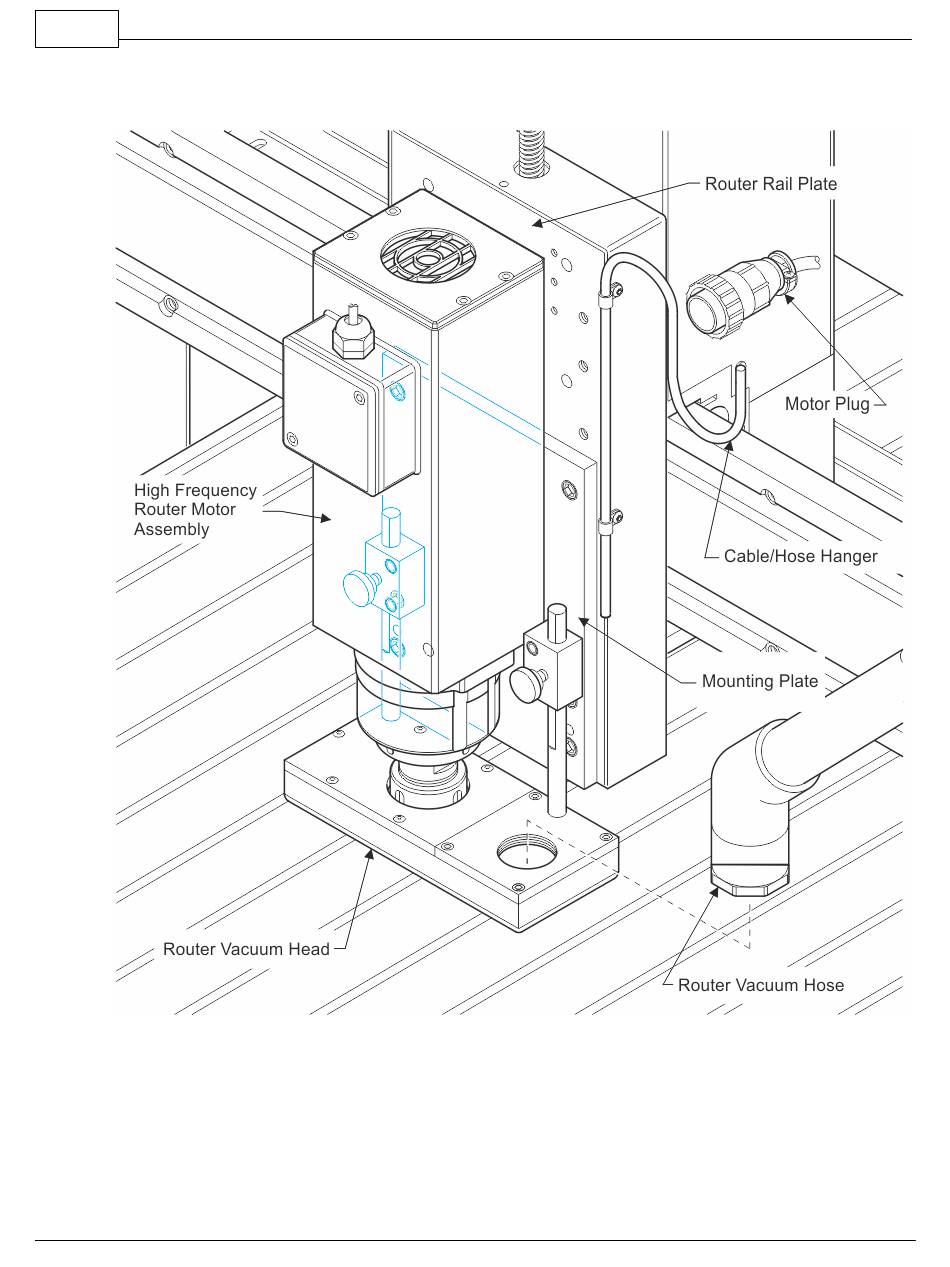 Router Rail Plate

Motor Plug

High Frequency Router Motor Assembly

Cable/Hose Hanger

Mounting Plate

Router Vacuum Head

Router Vacuum Hose